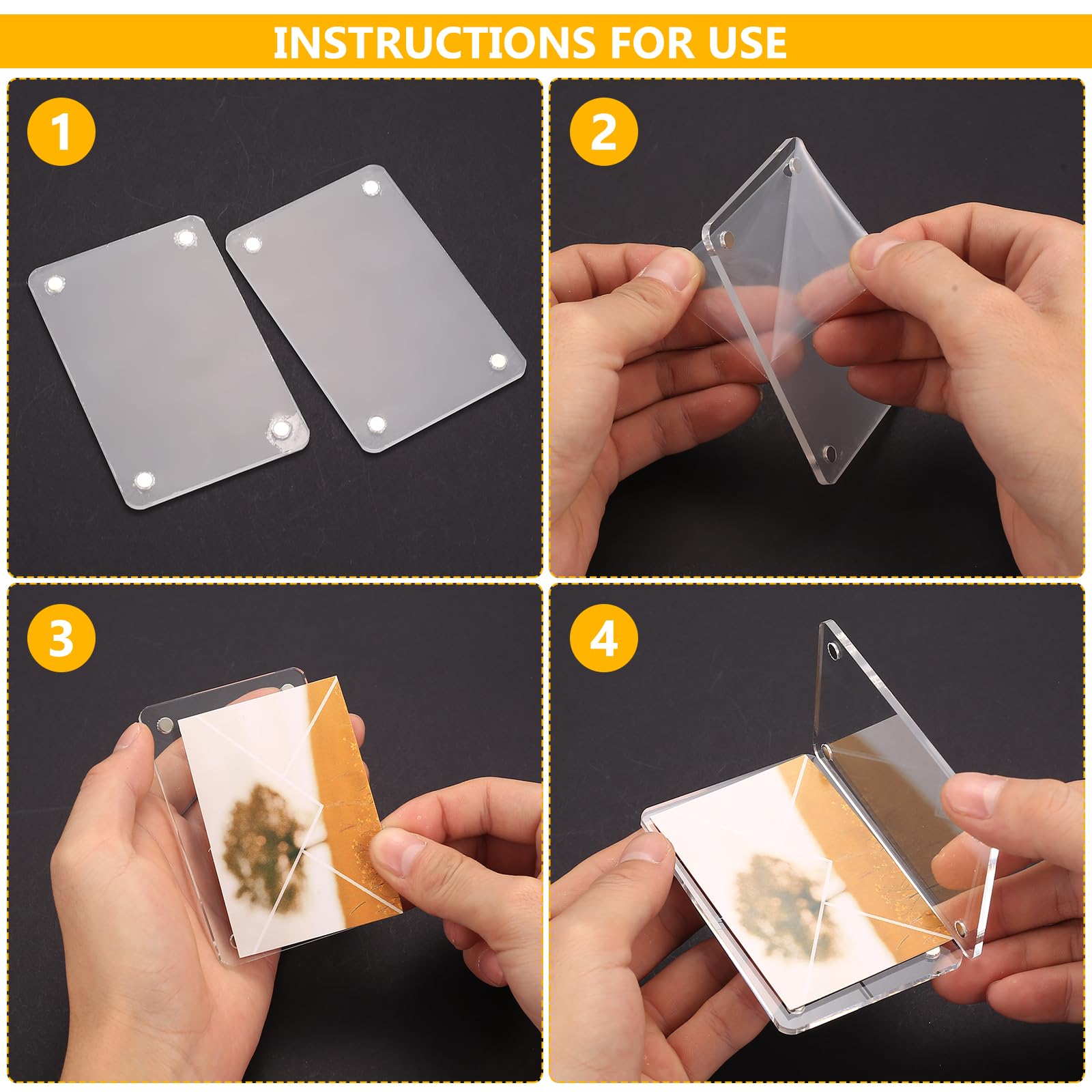 INSTRUCTIONS FOR USE

1

2

3

4