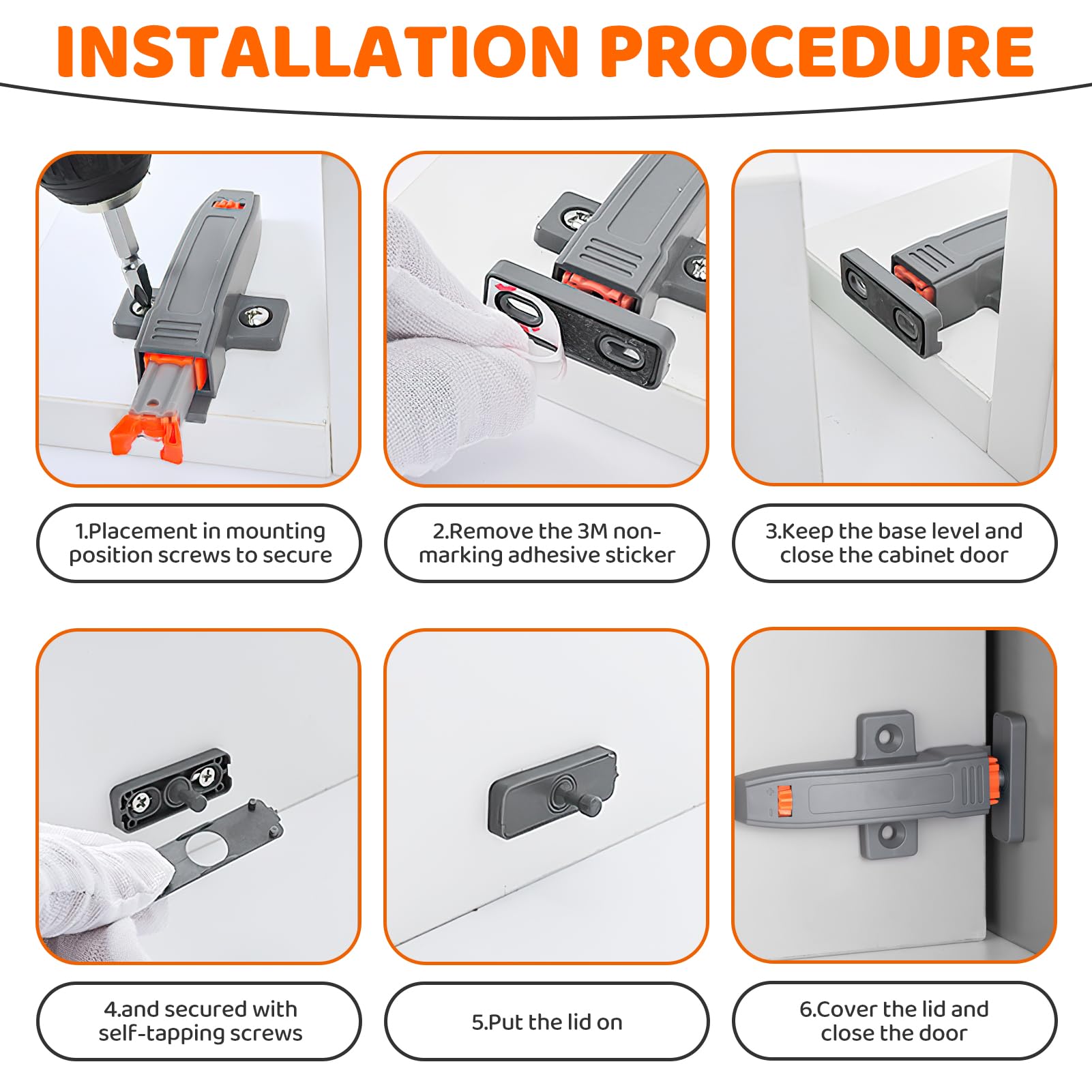 INSTALLATION PROCEDURE

1.Placement in mounting position screws to secure

2.Remove the 3M non-marking adhesive sticker

3.Keep the base level and close the cabinet door

4.and secured with self-tapping screws

5.Put the lid on

6.Cover the lid and close the door