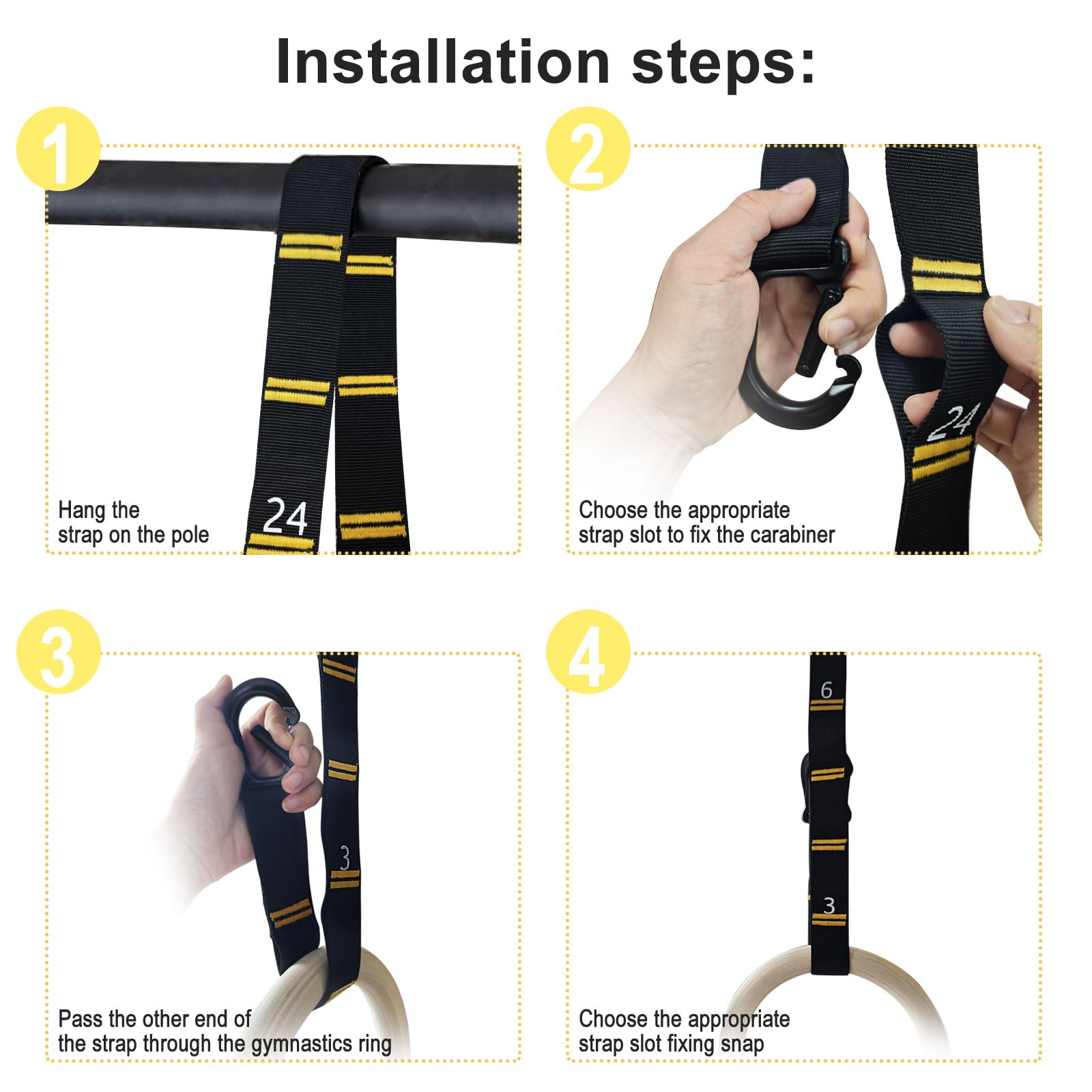 Installation steps:

1

24

Hang the strap on the pole

2

24

Choose the appropriate strap slot to fix the carabiner

3

3

Pass the other end of the strap through the gymnastics ring

4

6

3

Choose the appropriate strap slot fixing snap