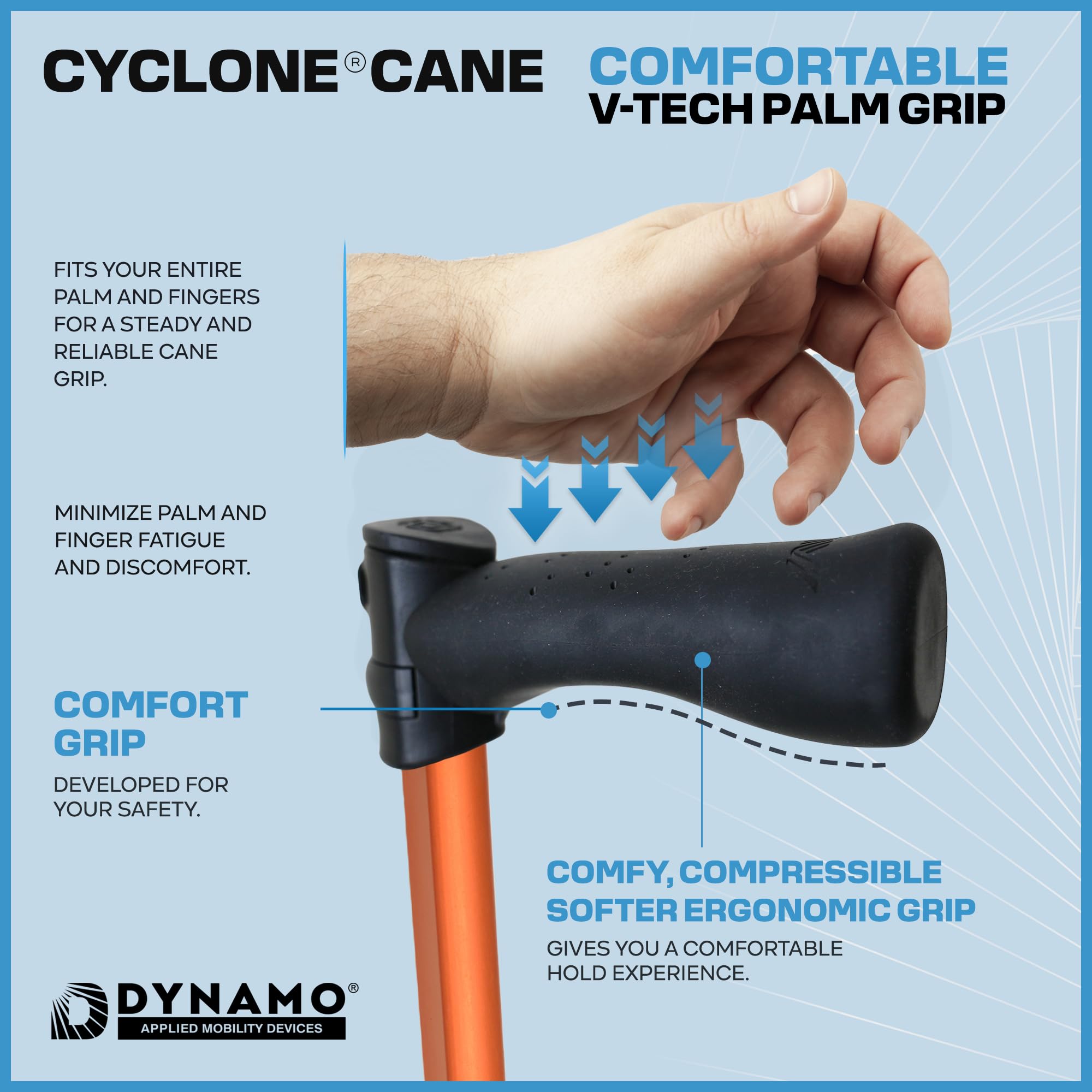 CYCLONE® CANE

COMFORTABLE
V-TECH PALM GRIP

FITS YOUR ENTIRE PALM AND FINGERS FOR A STEADY AND RELIABLE CANE GRIP.

MINIMIZE PALM AND FINGER FATIGUE AND DISCOMFORT.

COMFORT GRIP

DEVELOPED FOR YOUR SAFETY.

COMFY, COMPRESSIBLE SOFTER ERGONOMIC GRIP

GIVES YOU A COMFORTABLE HOLD EXPERIENCE.

DYNAMO®
APPLIED MOBILITY DEVICES