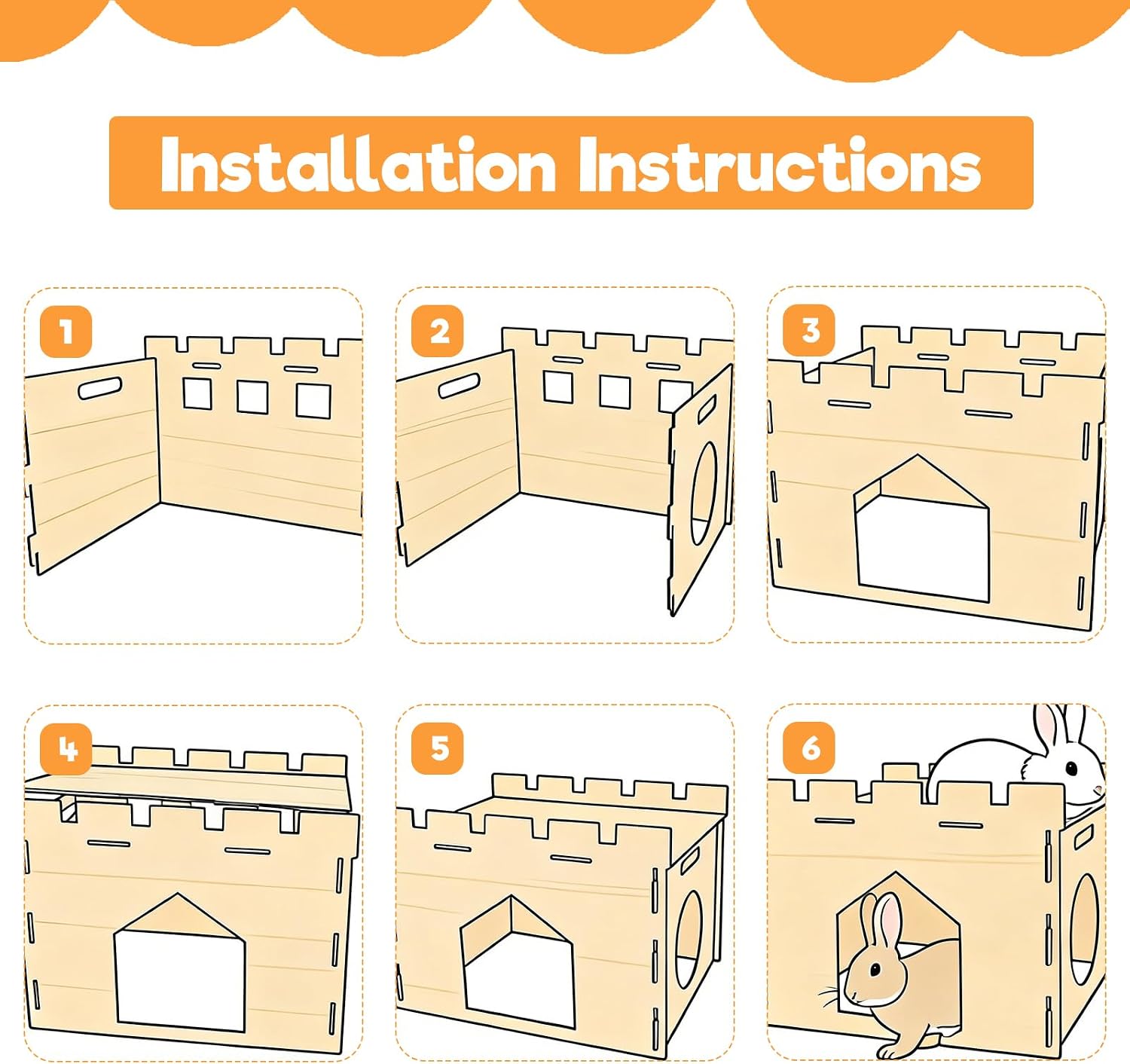 Installation Instructions

1

2

3

4

5

6