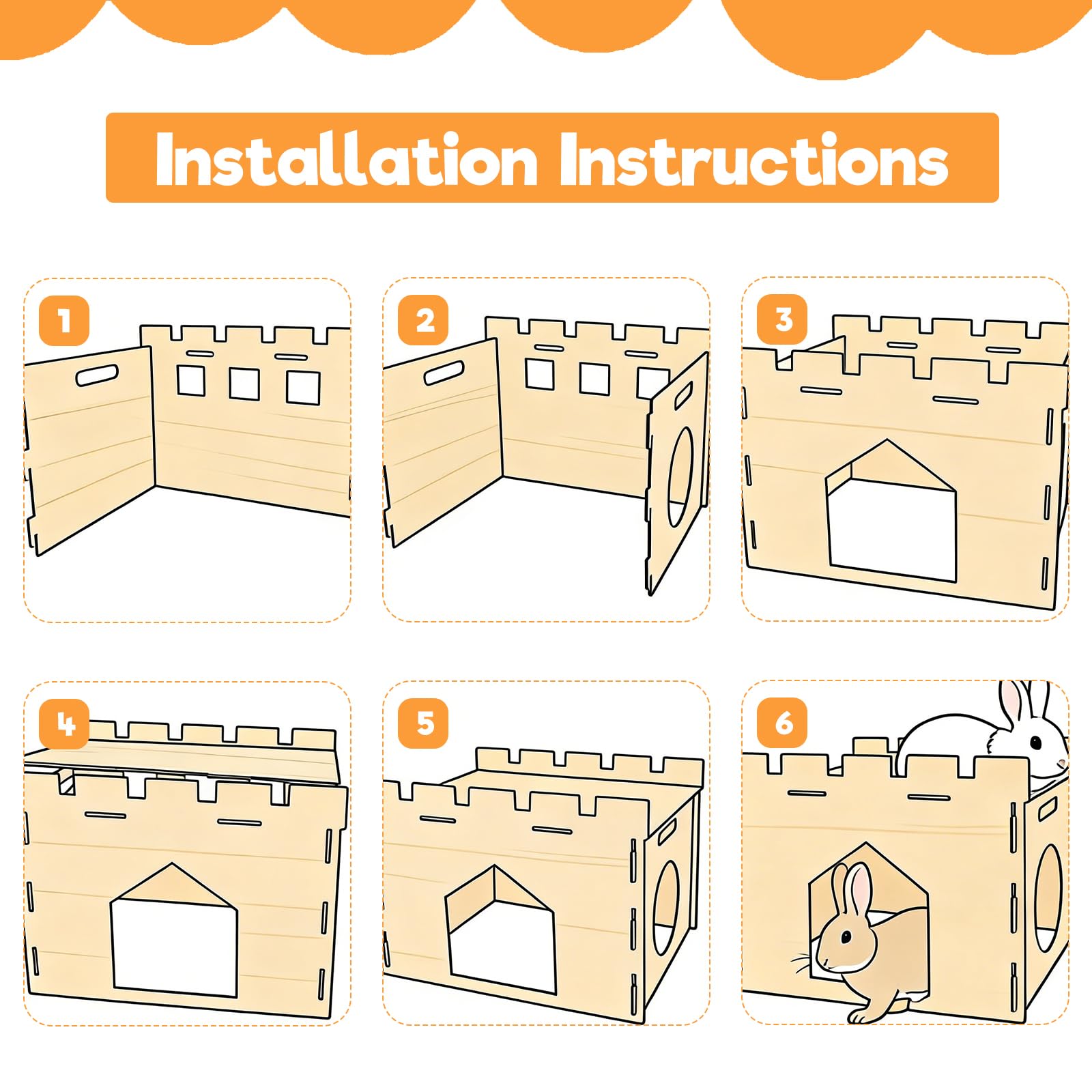 Installation Instructions

1

2

3

4

5

6