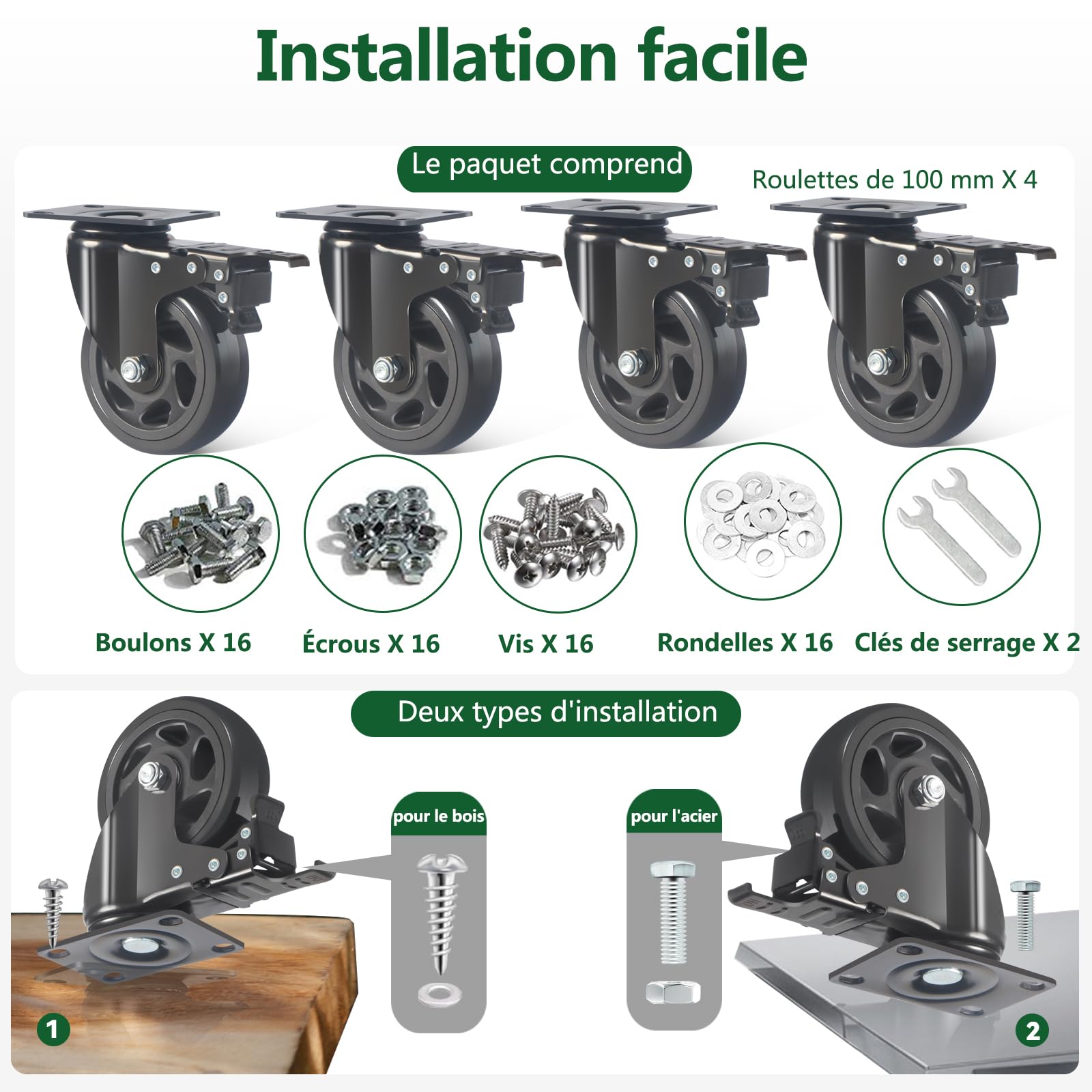 Installation facile

Le paquet comprend

Roulettes de 100 mm X 4

Boulons X 16

Écrous X 16

Vis X 16

Rondelles X 16

Clés de serrage X 2

Deux types d'installation

pour le bois

pour l'acier

1

2