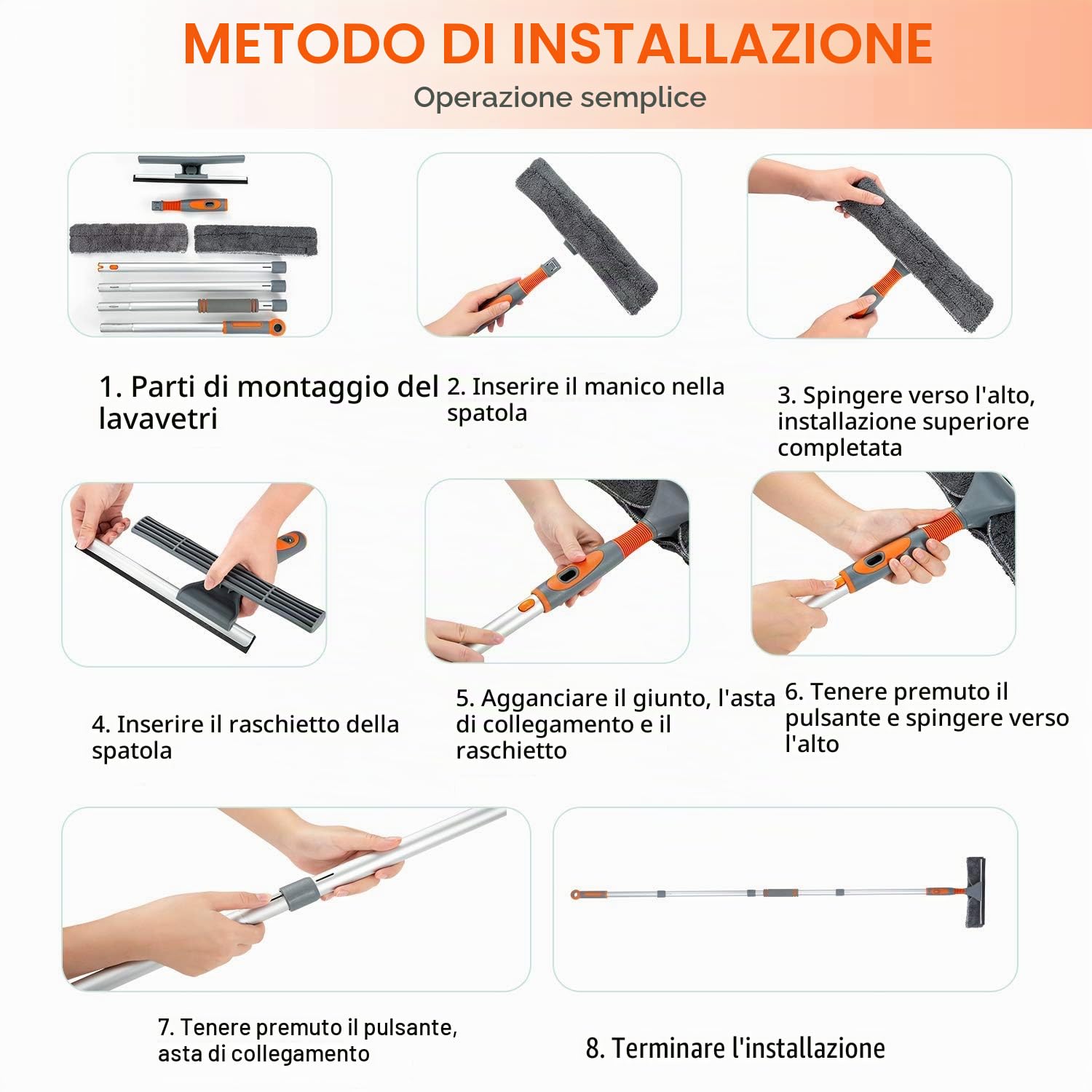 METODO DI INSTALLAZIONE

Operazione semplice

1. Parti di montaggio del lavavetri

2. Inserire il manico nella spatola

3. Spingere verso l'alto, installazione superiore completata

4. Inserire il raschietto della spatola

5. Agganciare il giunto, l'asta di collegamento e il raschietto

6. Tenere premuto il pulsante e spingere verso l'alto

7. Tenere premuto il pulsante, asta di collegamento

8. Terminare l'installazione