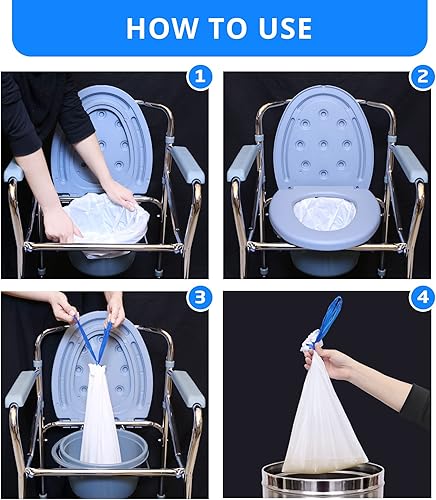 HOW TO USE

1

2

3

4