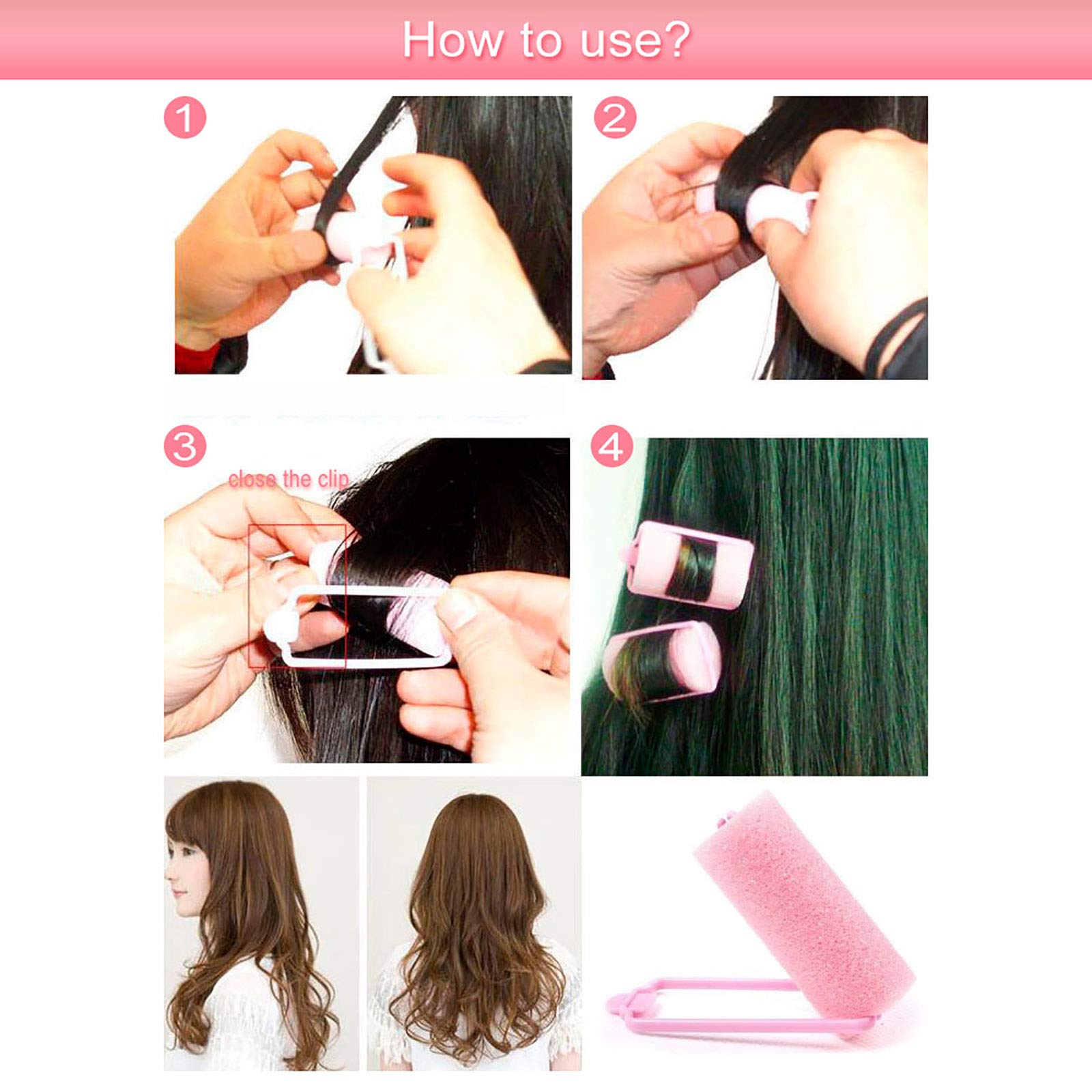 How to use?

1

2

3

close the clip

4