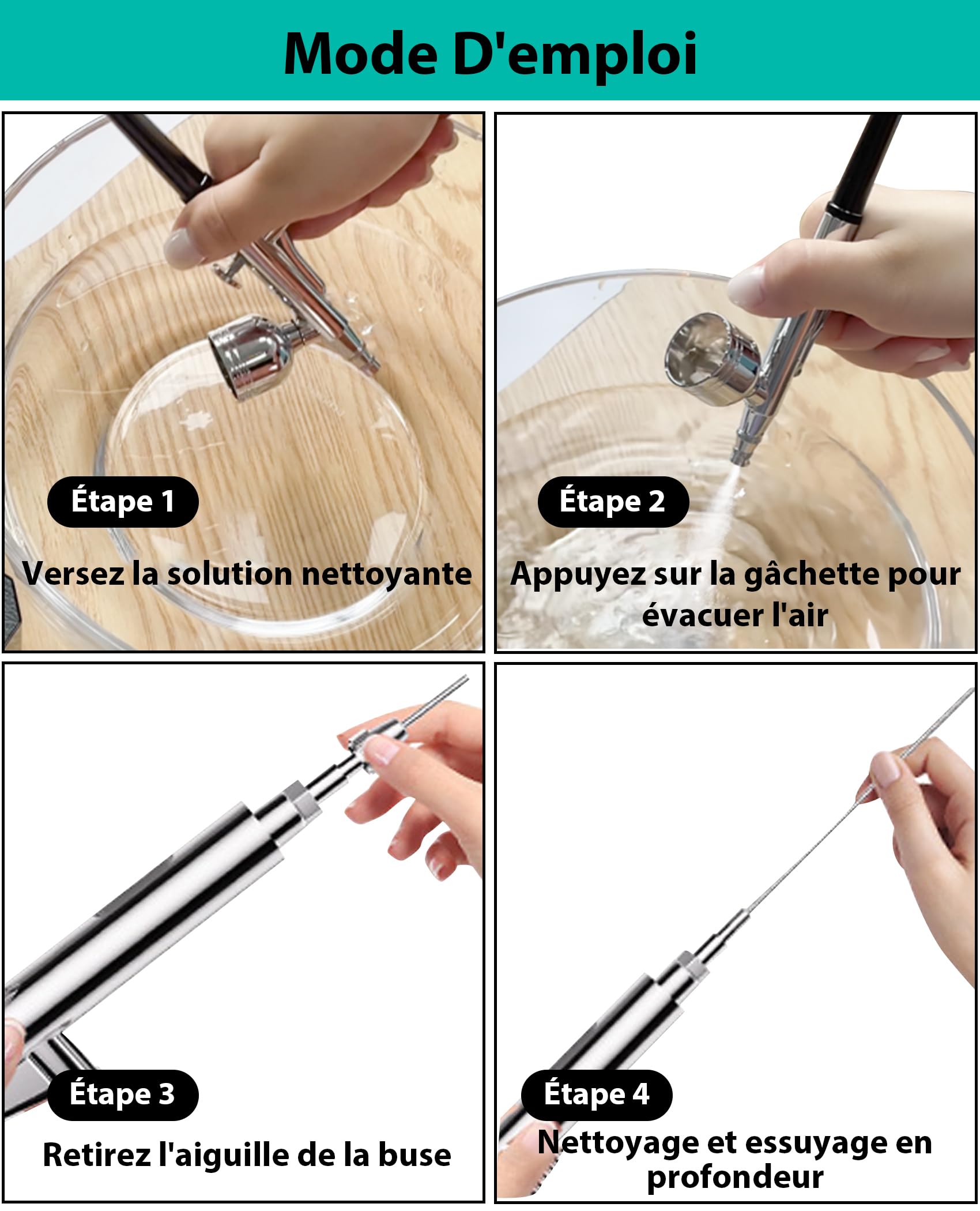 Mode D'emploi

Étape 1

Versez la solution nettoyante

Étape 2

Appuyez sur la gâchette pour évacuer l'air

Étape 3

Retirez l'aiguille de la buse

Étape 4

Nettoyage et essuyage en profondeur