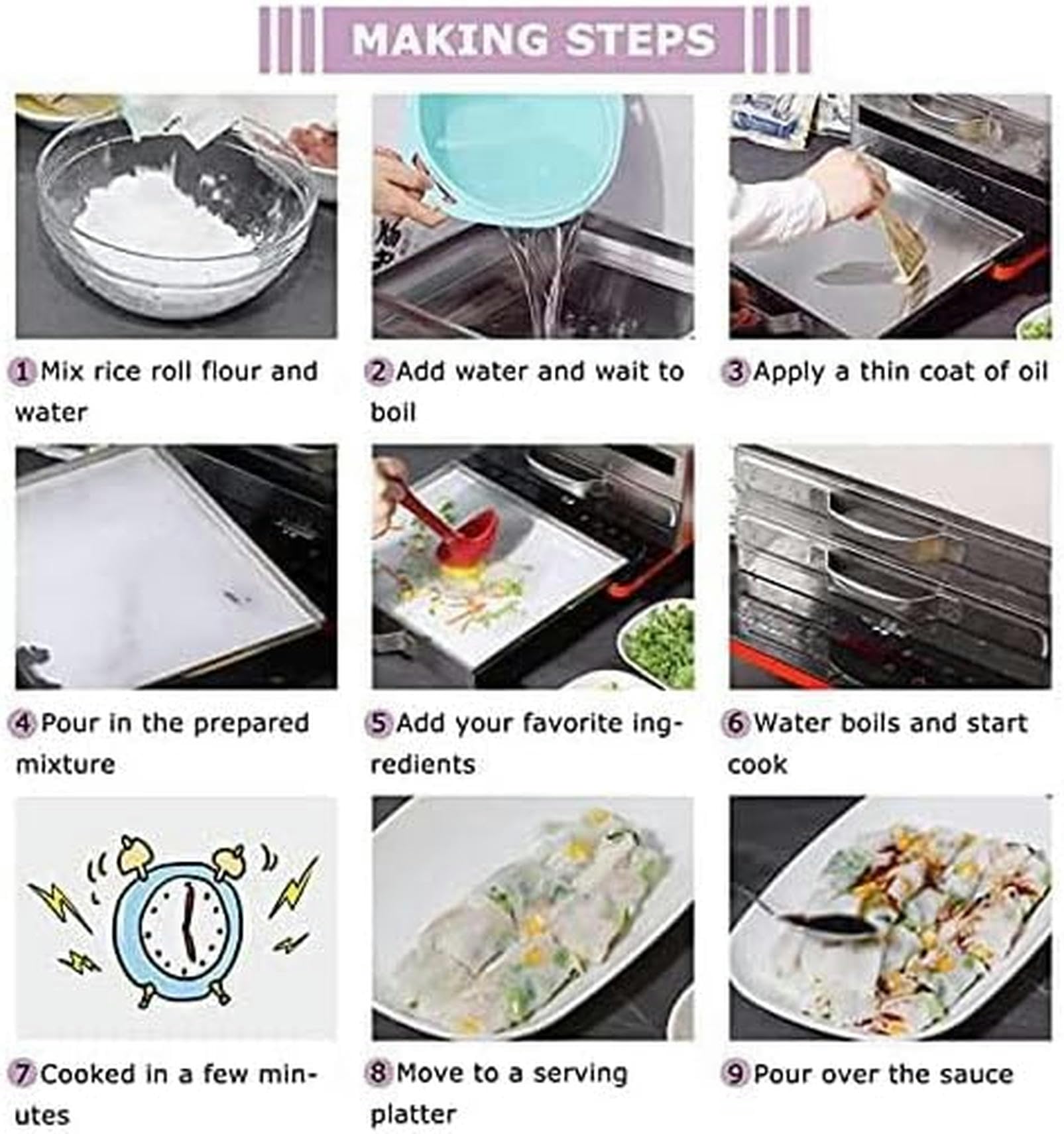 MAKING STEPS

1 Mix rice roll flour and water

2 Add water and wait to boil

3 Apply a thin coat of oil

4 Pour in the prepared mixture

5 Add your favorite ingredients

6 Water boils and start cook

7 Cooked in a few minutes

8 Move to a serving platter

9 Pour over the sauce