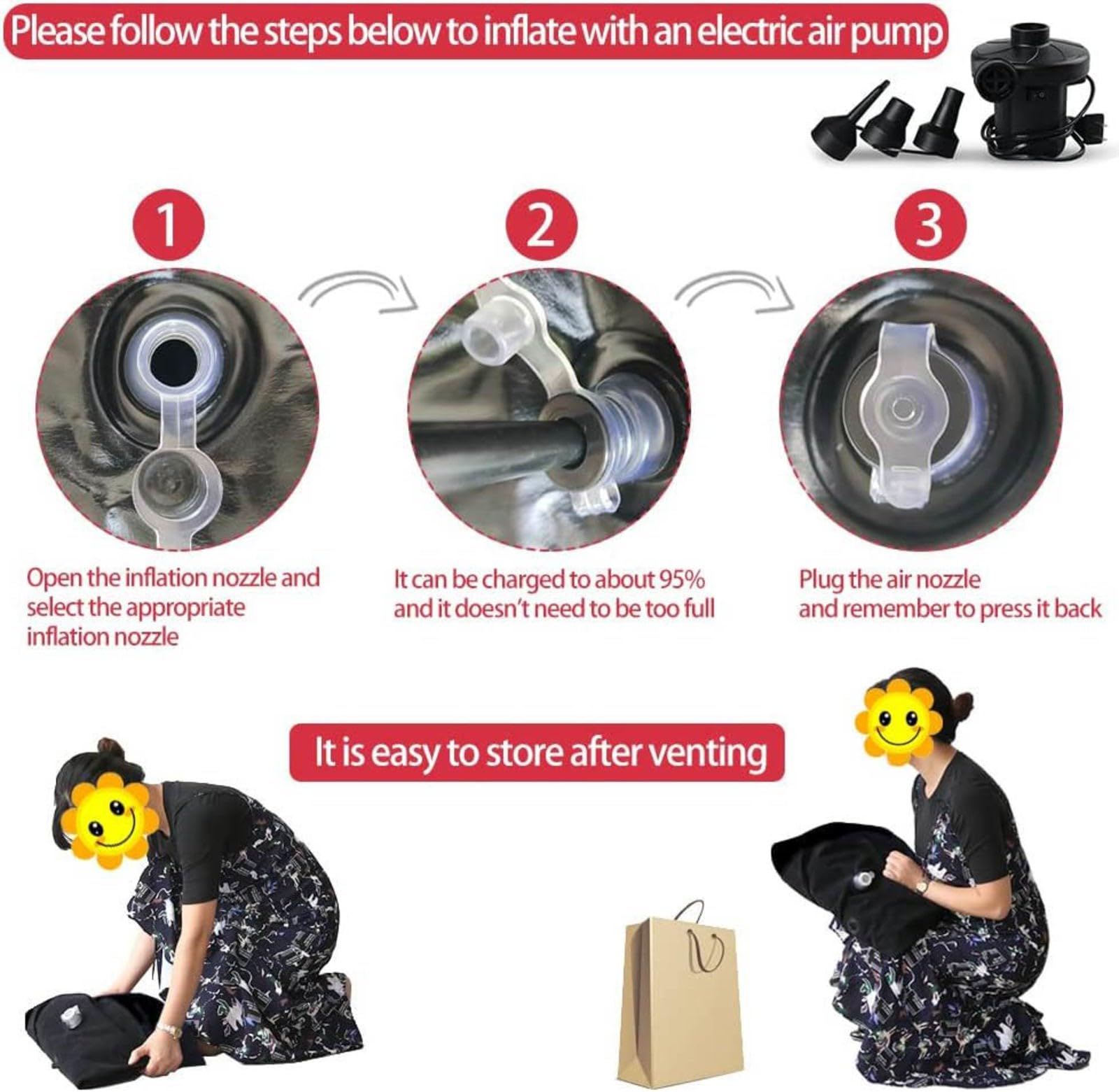 Please follow the steps below to inflate with an electric air pump

1

2

3

Open the inflation nozzle and select the appropriate inflation nozzle

It can be charged to about 95% and it doesn't need to be too full

Plug the air nozzle and remember to press it back

It is easy to store after venting