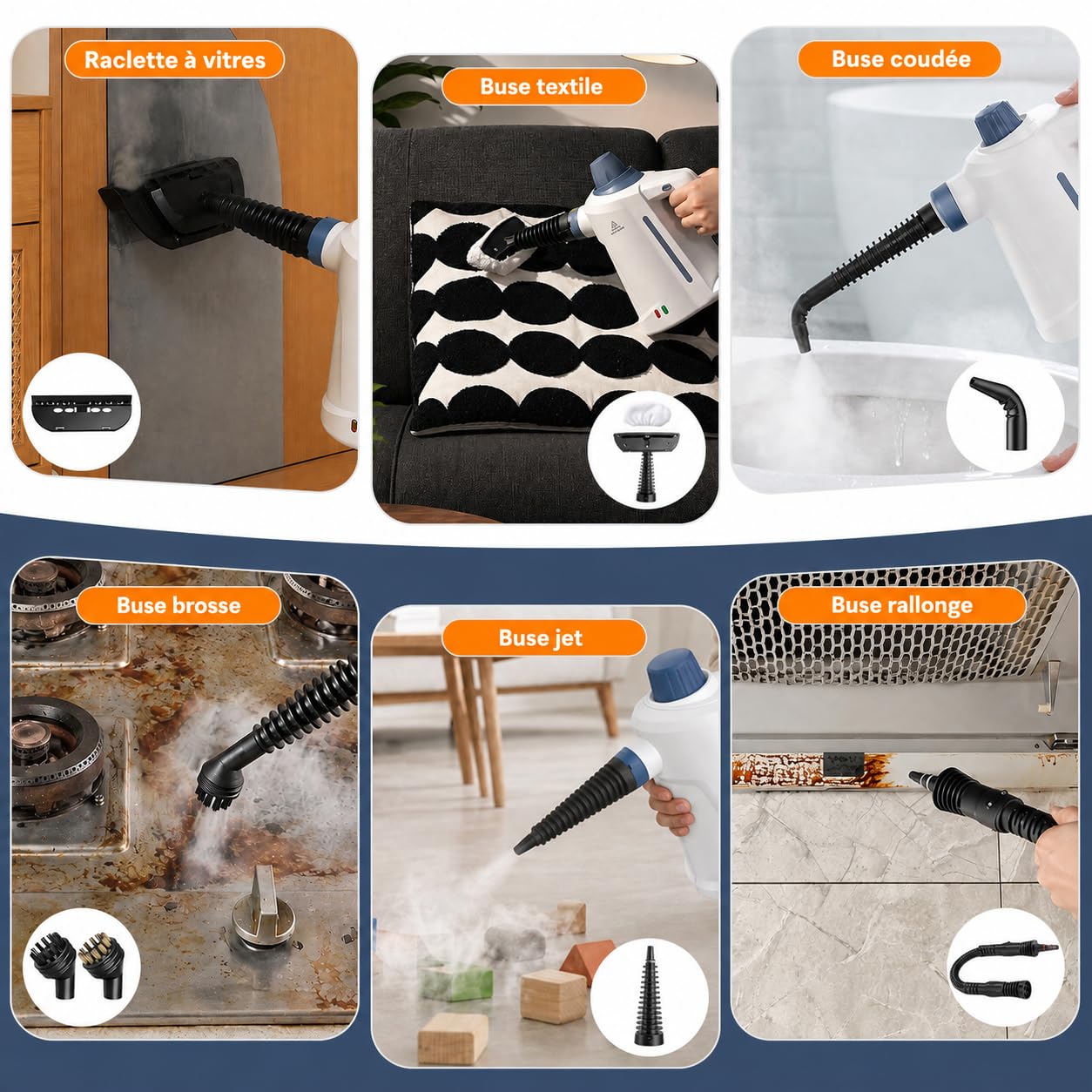 Raclette à vitres

Buse textile

Buse coudée

Buse brosse

Buse jet

Buse rallonge