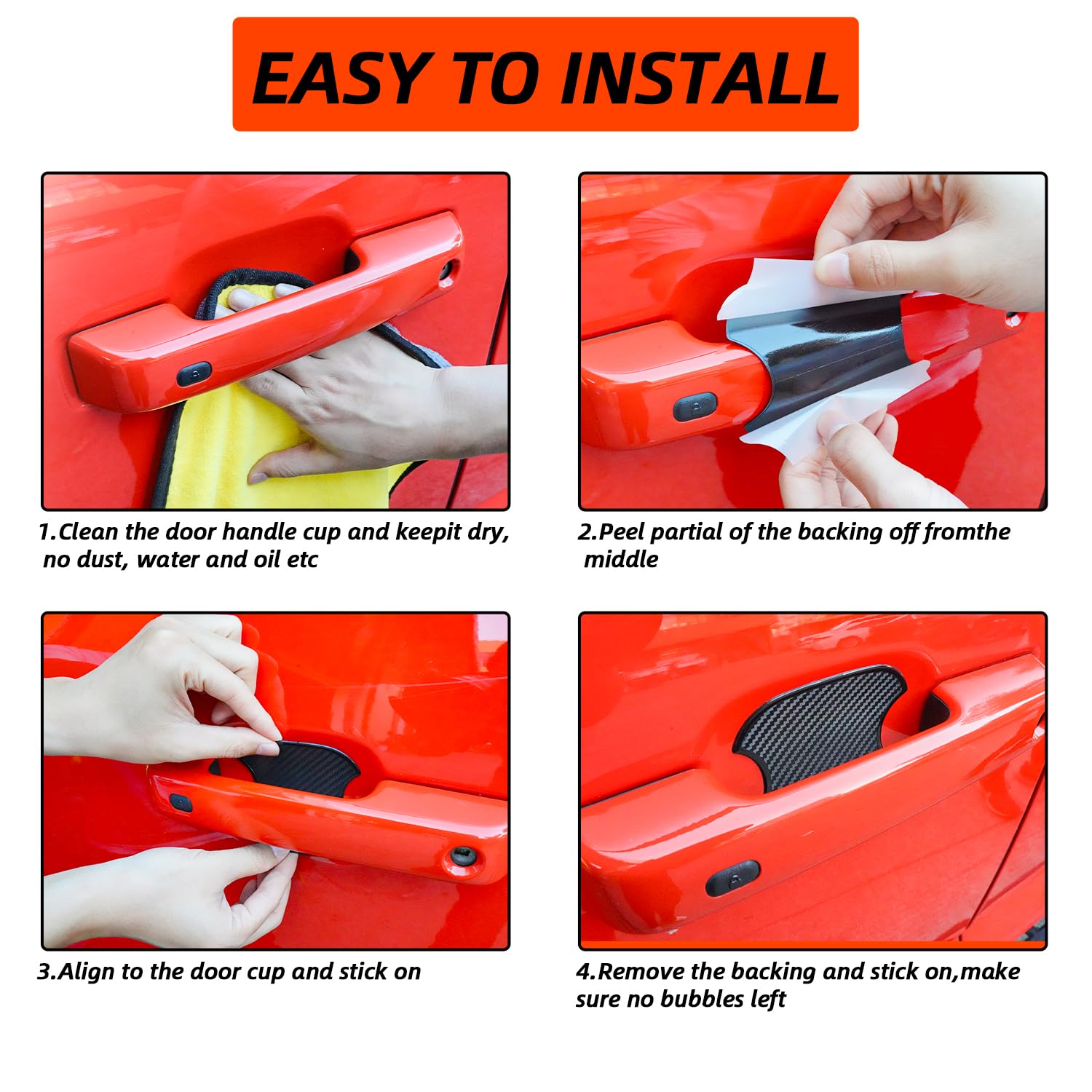 EASY TO INSTALL

1.Clean the door handle cup and keepit dry, no dust, water and oil etc

2.Peel partial of the backing off fromthe middle

3.Align to the door cup and stick on

4.Remove the backing and stick on,make sure no bubbles left