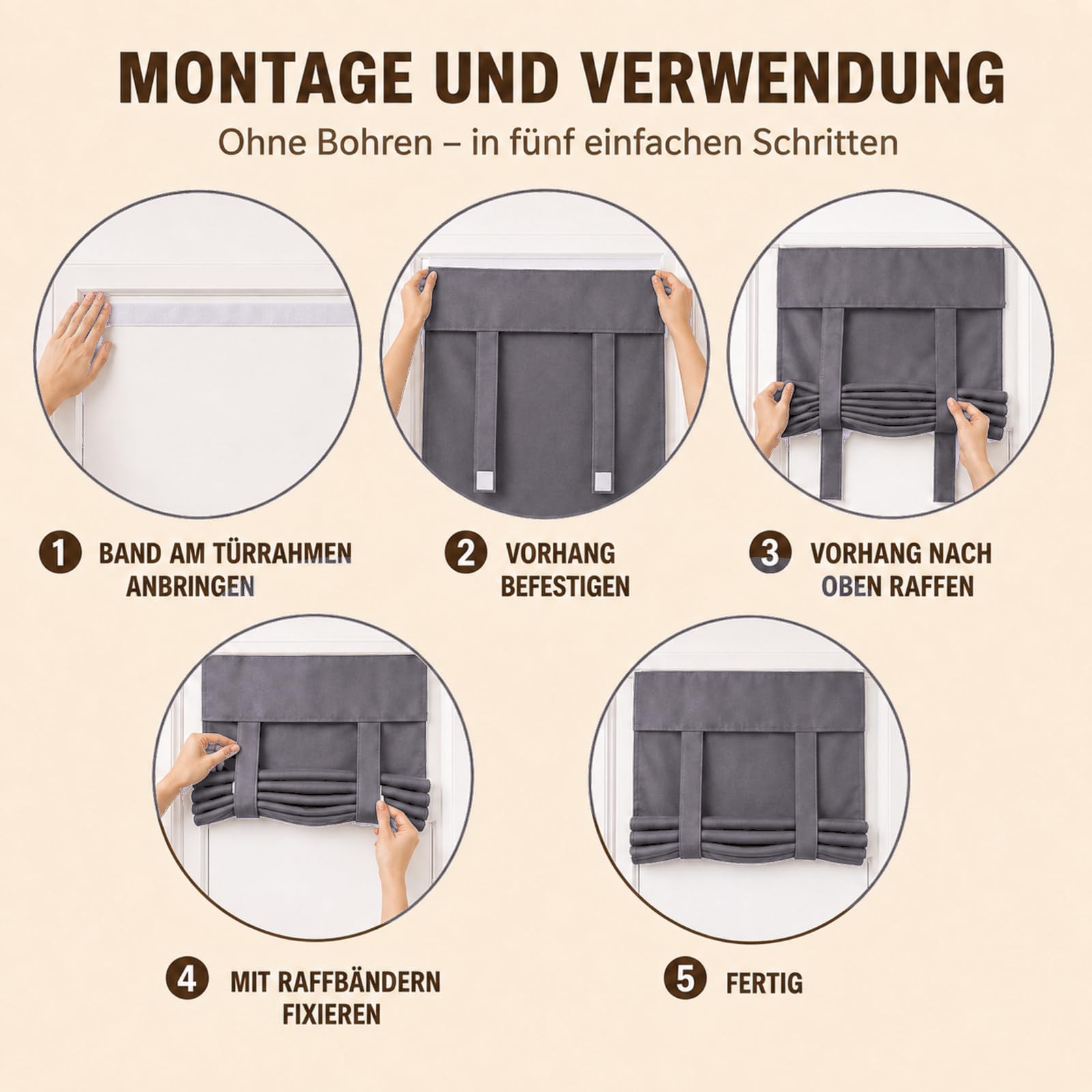 MONTAGE UND VERWENDUNG

Ohne Bohren – in fünf einfachen Schritten

1 BAND AM TÜRRAHMEN ANBRINGEN

2 VORHANG BEFESTIGEN

3 VORHANG NACH OBEN RAFFEN

4 MIT RAFFBÄNDERN FIXIEREN

5 FERTIG