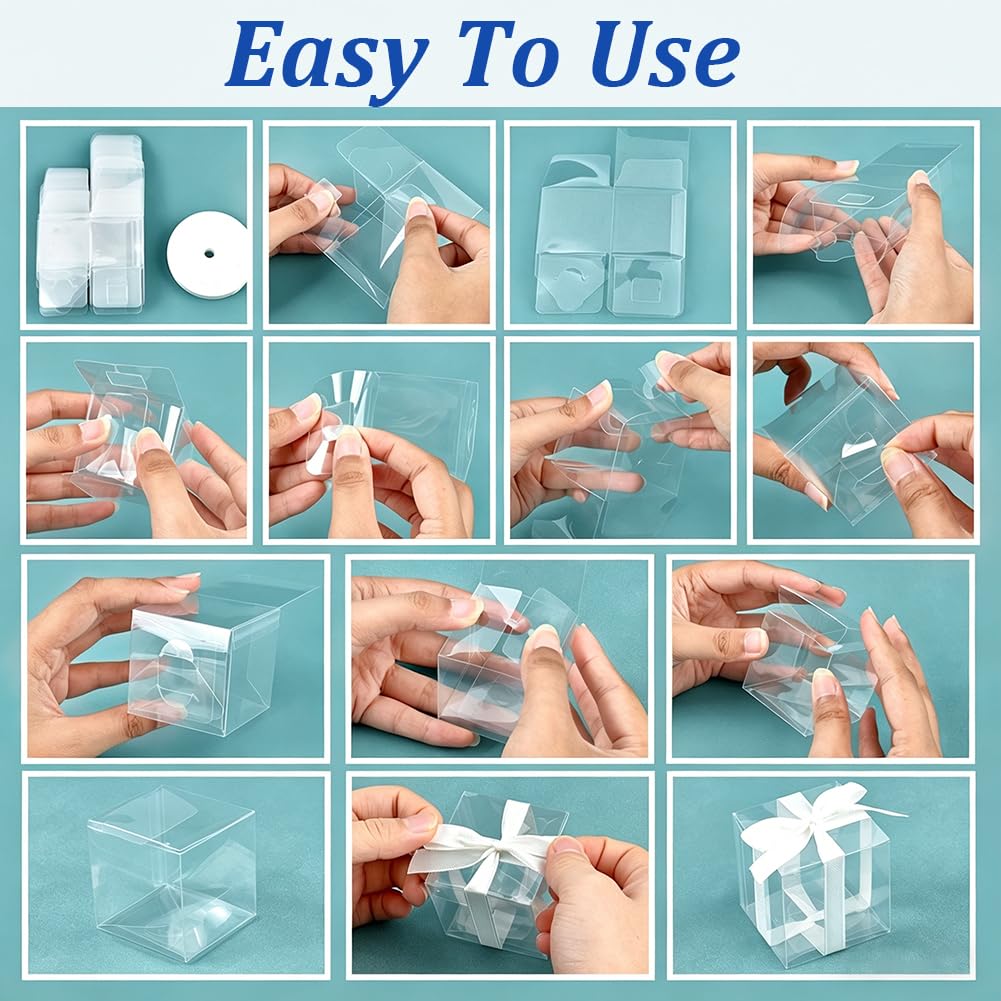 Easy To Use