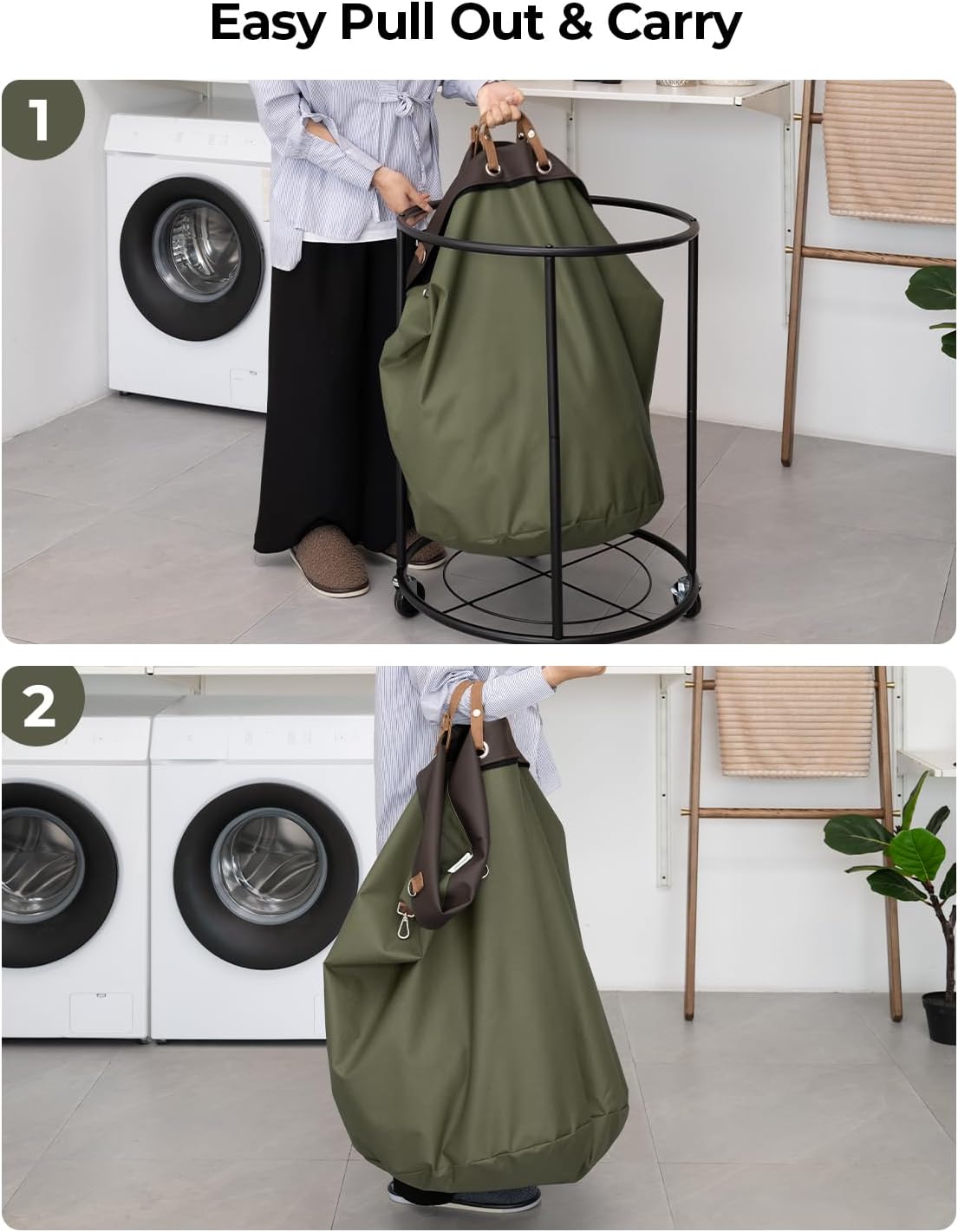 Easy Pull Out & Carry

1

2