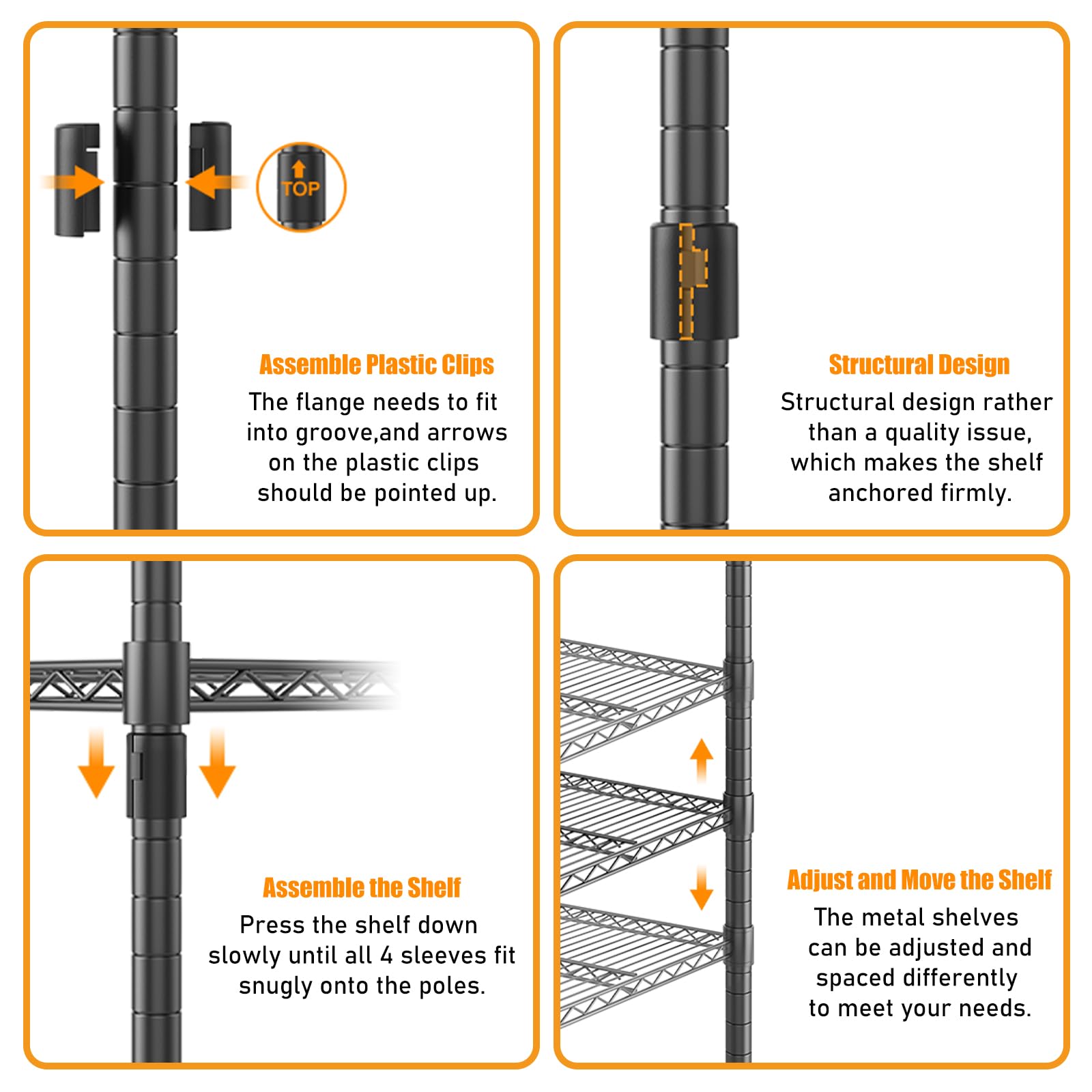 TOP

Assemble Plastic Clips

The flange needs to fit into groove,and arrows on the plastic clips should be pointed up.

Structural Design

Structural design rather than a quality issue, which makes the shelf anchored firmly.

Assemble the Shelf

Press the shelf down slowly until all 4 sleeves fit snugly onto the poles.

Adjust and Move the Shelf

The metal shelves can be adjusted and spaced differently to meet your needs.