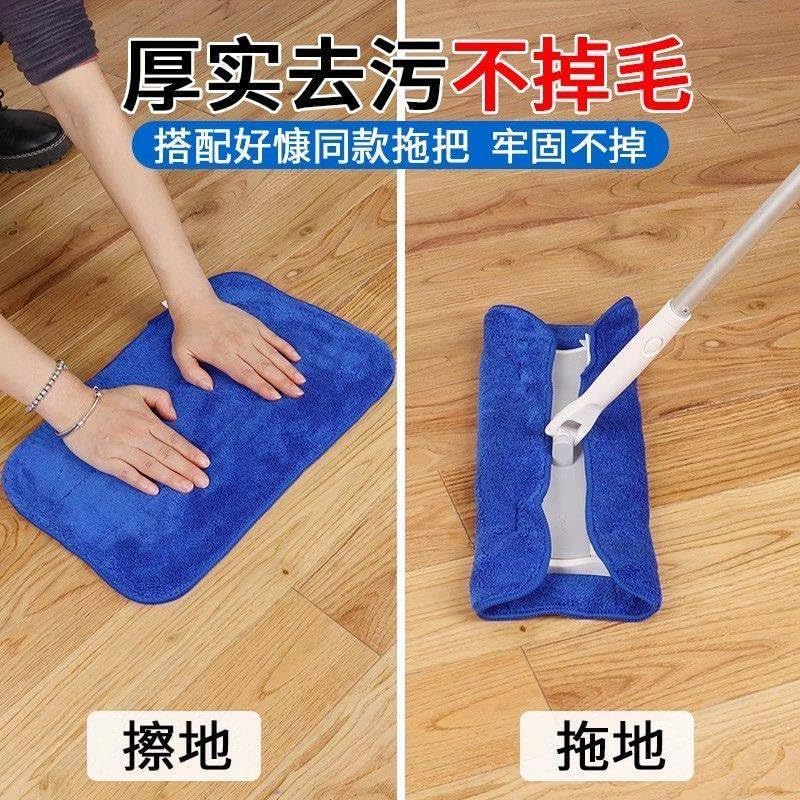 厚实去污不掉毛

搭配好慷同款拖把 牢固不掉

擦地

拖地