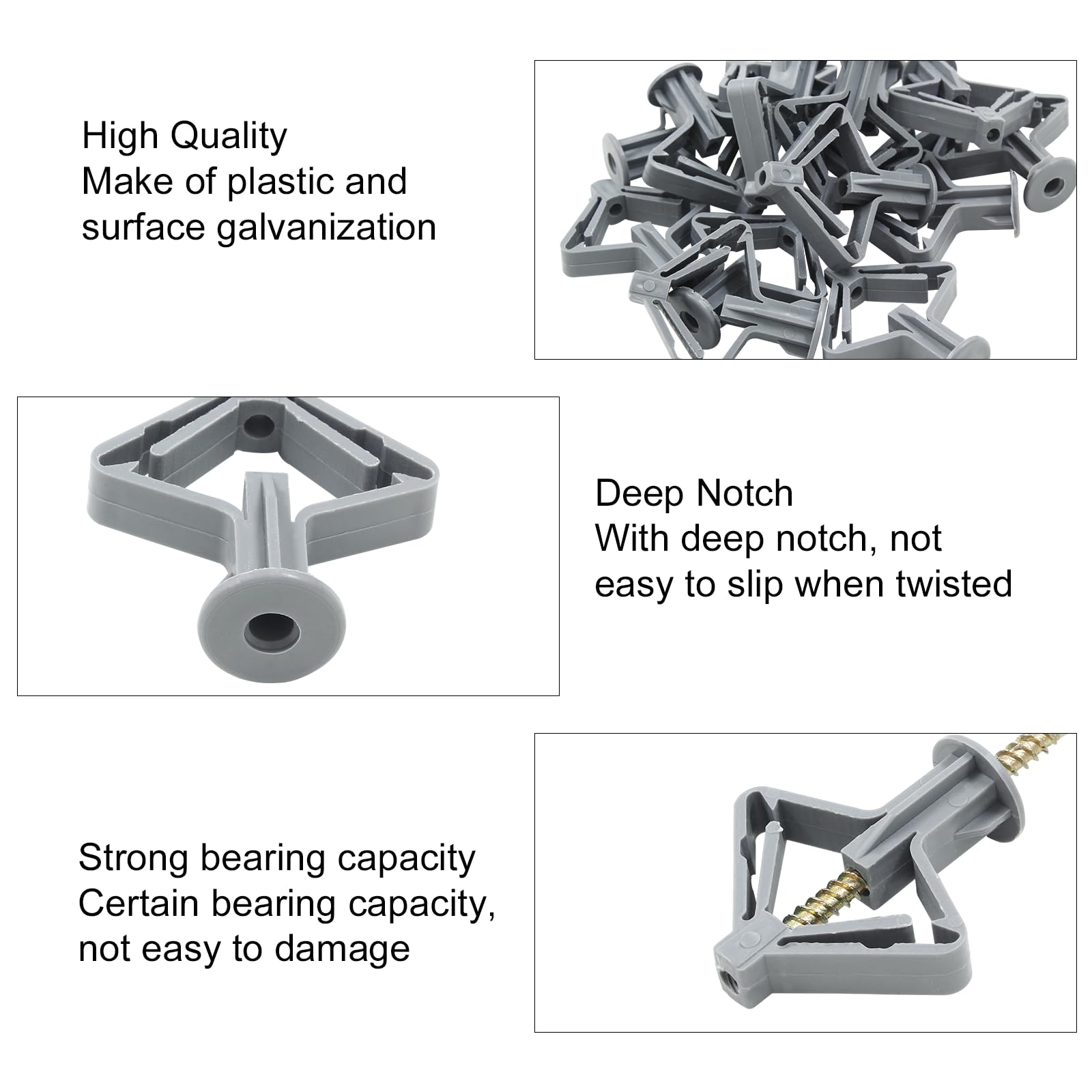 High Quality
Make of plastic and surface galvanization

Deep Notch
With deep notch, not easy to slip when twisted

Strong bearing capacity
Certain bearing capacity, not easy to damage