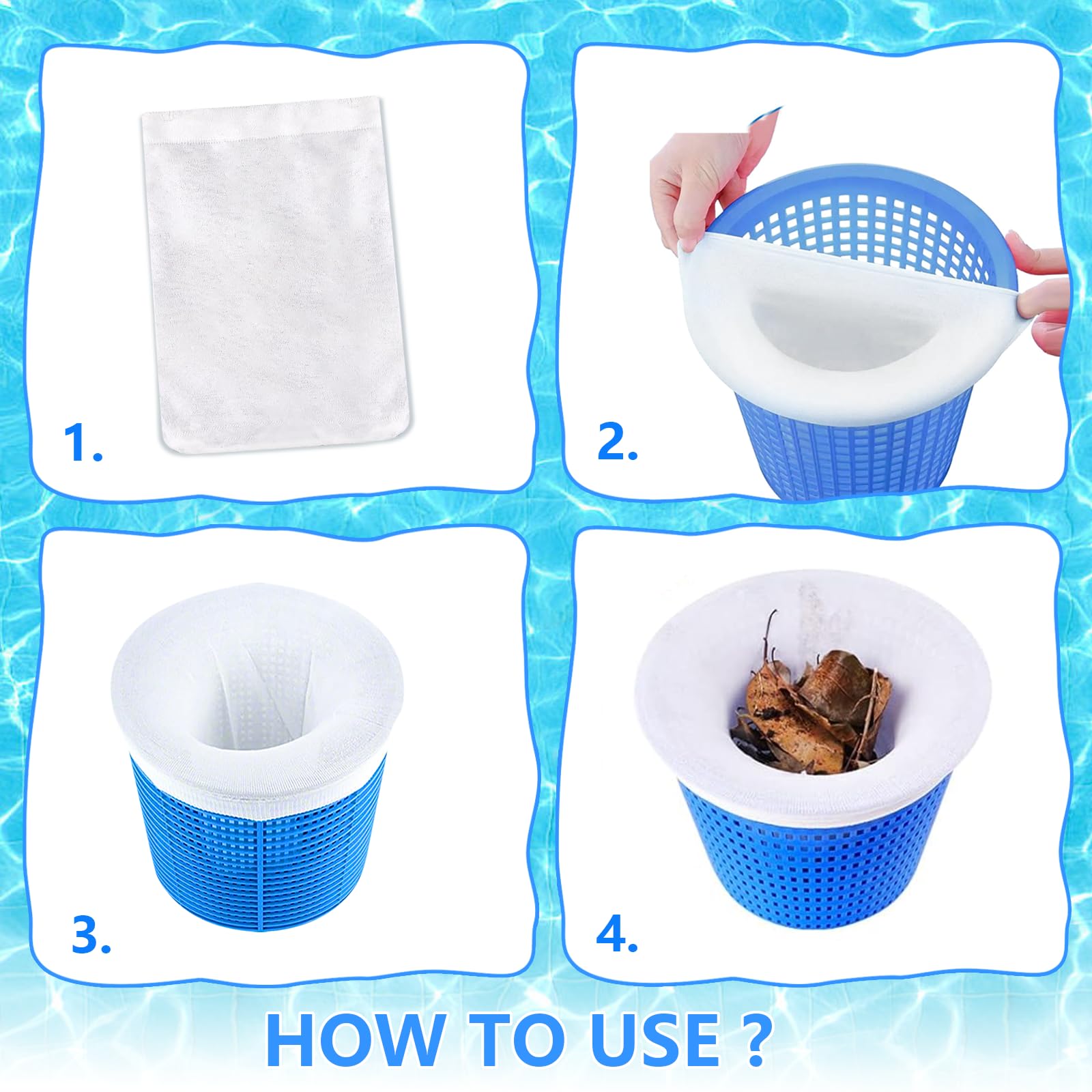 1.

2.

3.

4.

HOW TO USE ?