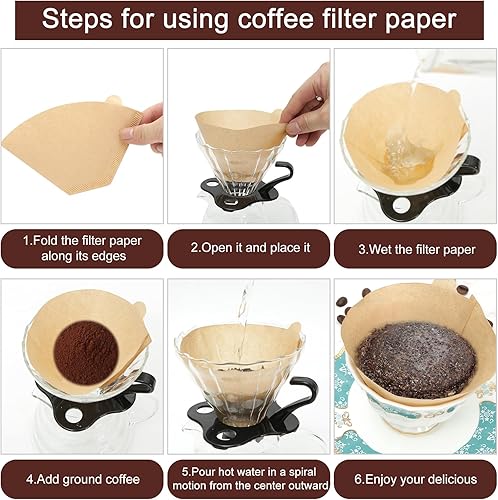 Steps for using coffee filter paper

1.Fold the filter paper along its edges

2.Open it and place it

3.Wet the filter paper

4.Add ground coffee

5.Pour hot water in a spiral motion from the center outward

6.Enjoy your delicious