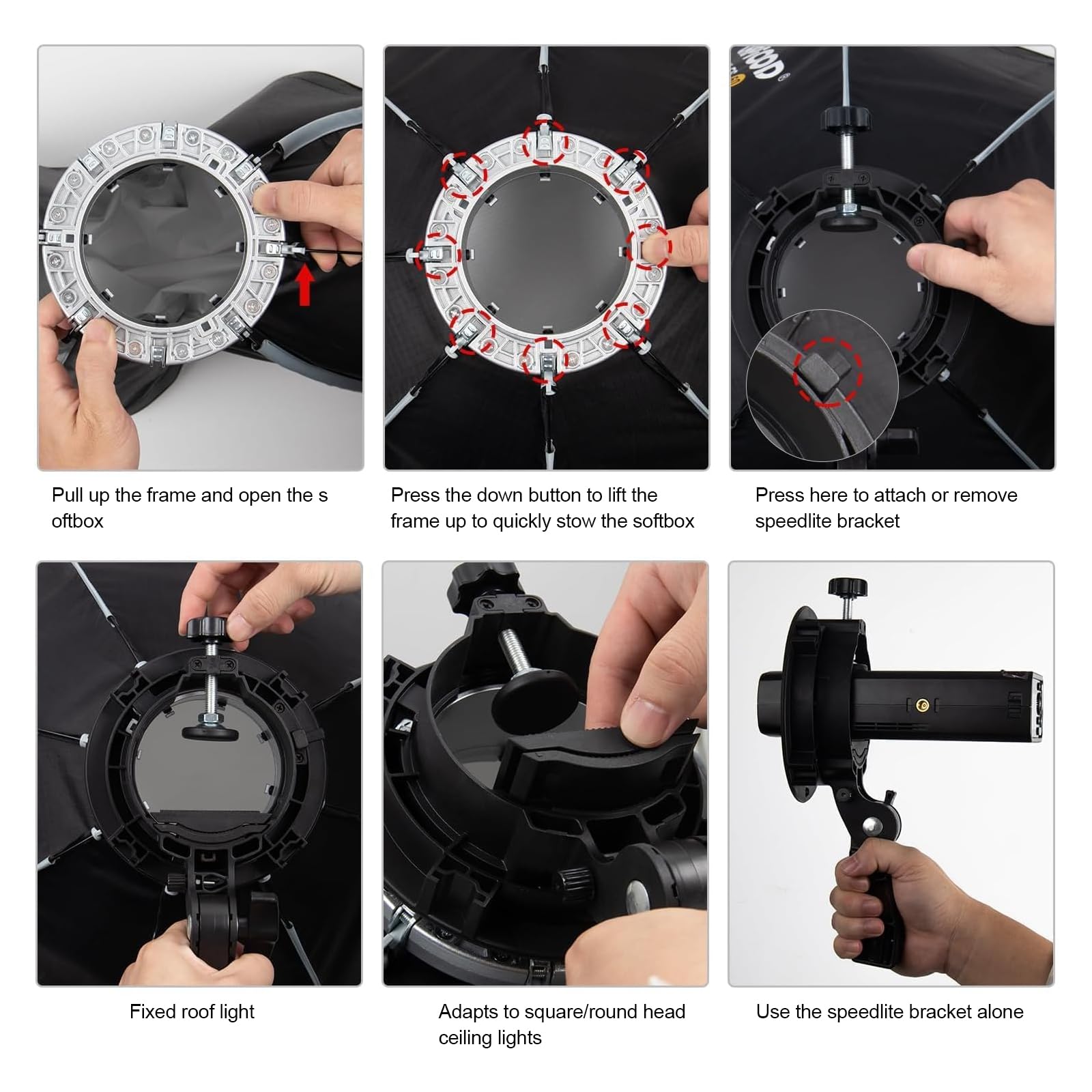 Pull up the frame and open the s oftbox

Press the down button to lift the frame up to quickly stow the softbox

Press here to attach or remove speedlite bracket

Fixed roof light

Adapts to square/round head ceiling lights

Use the speedlite bracket alone