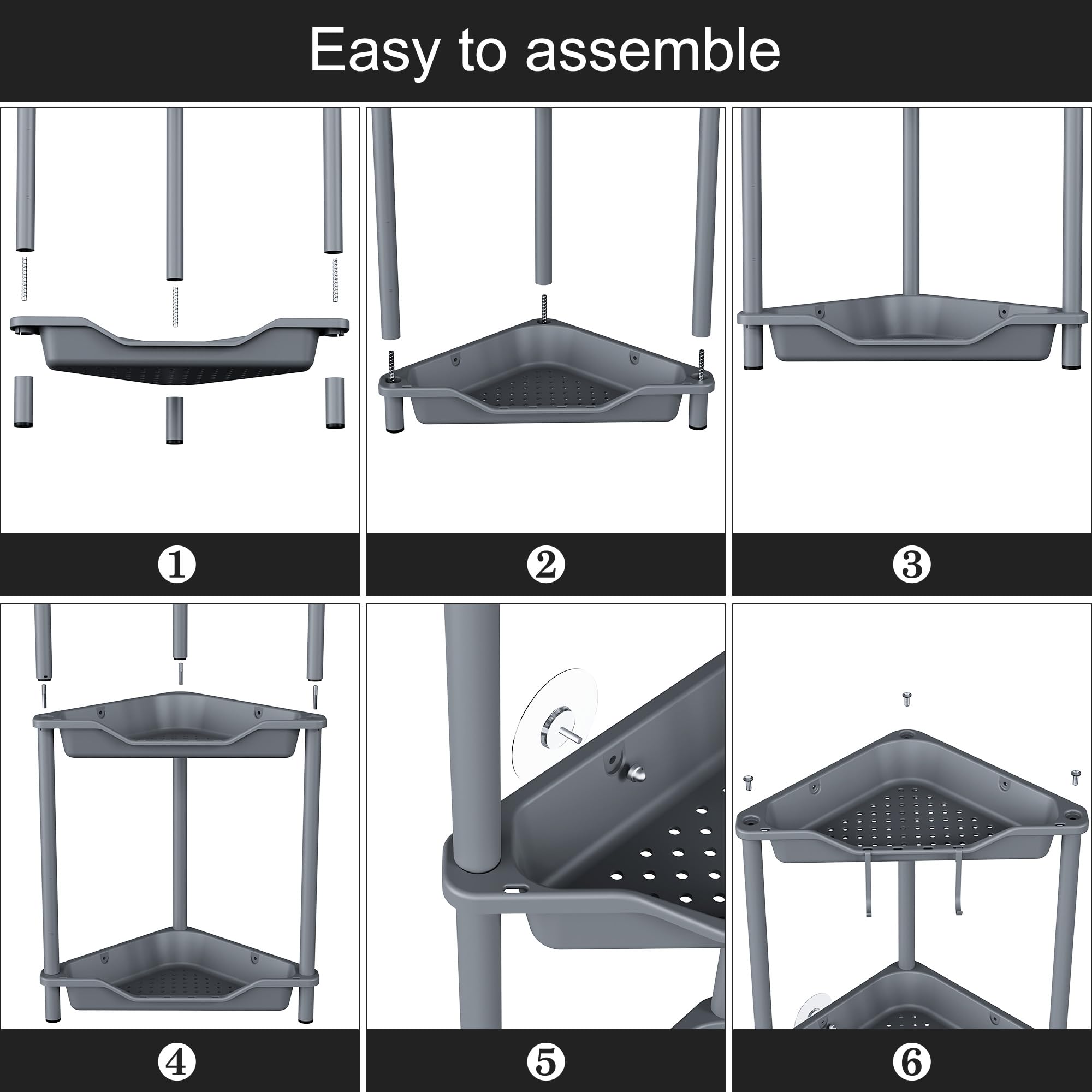 Easy to assemble

①

②

③

④

⑤

⑥