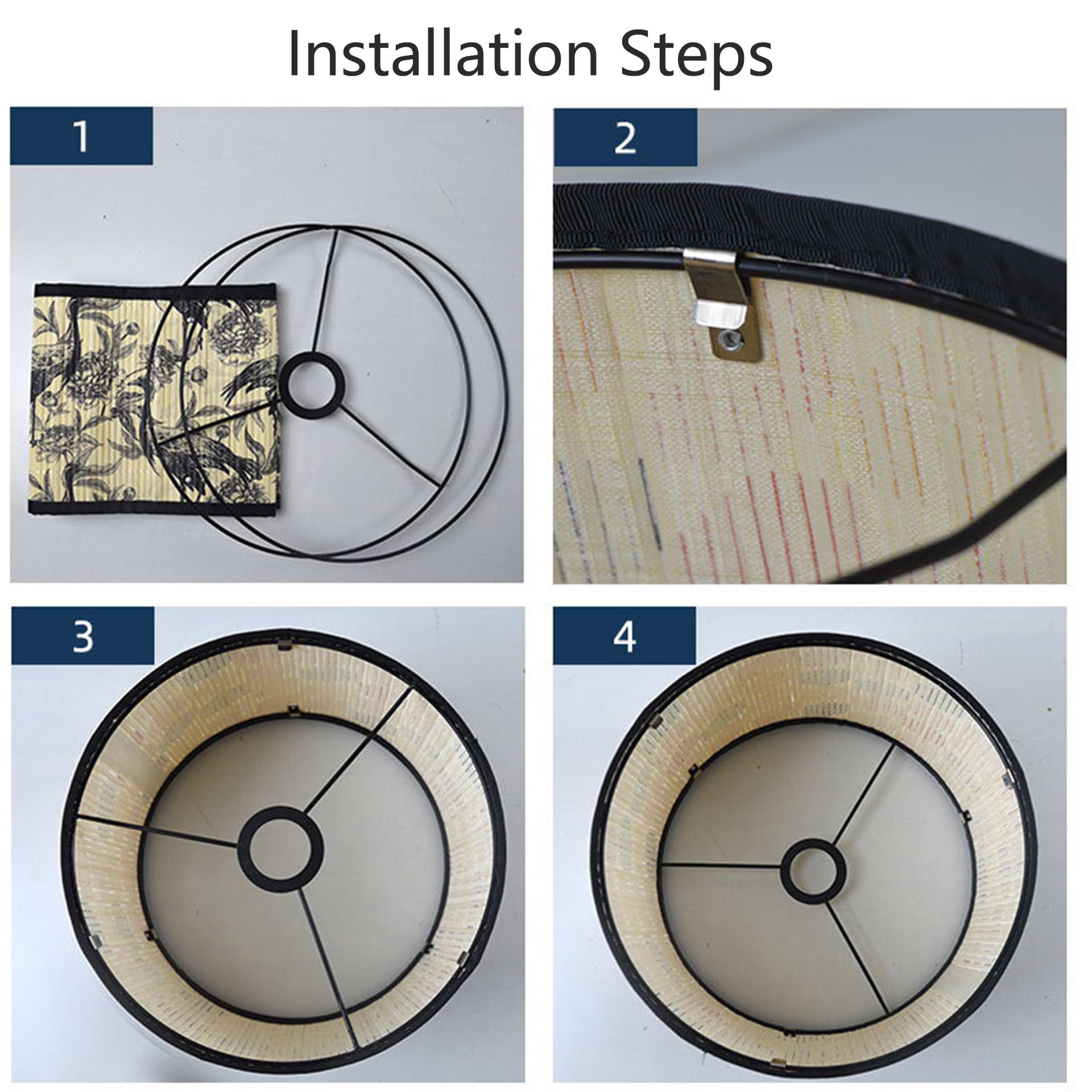 Installation Steps

1

2

3

4