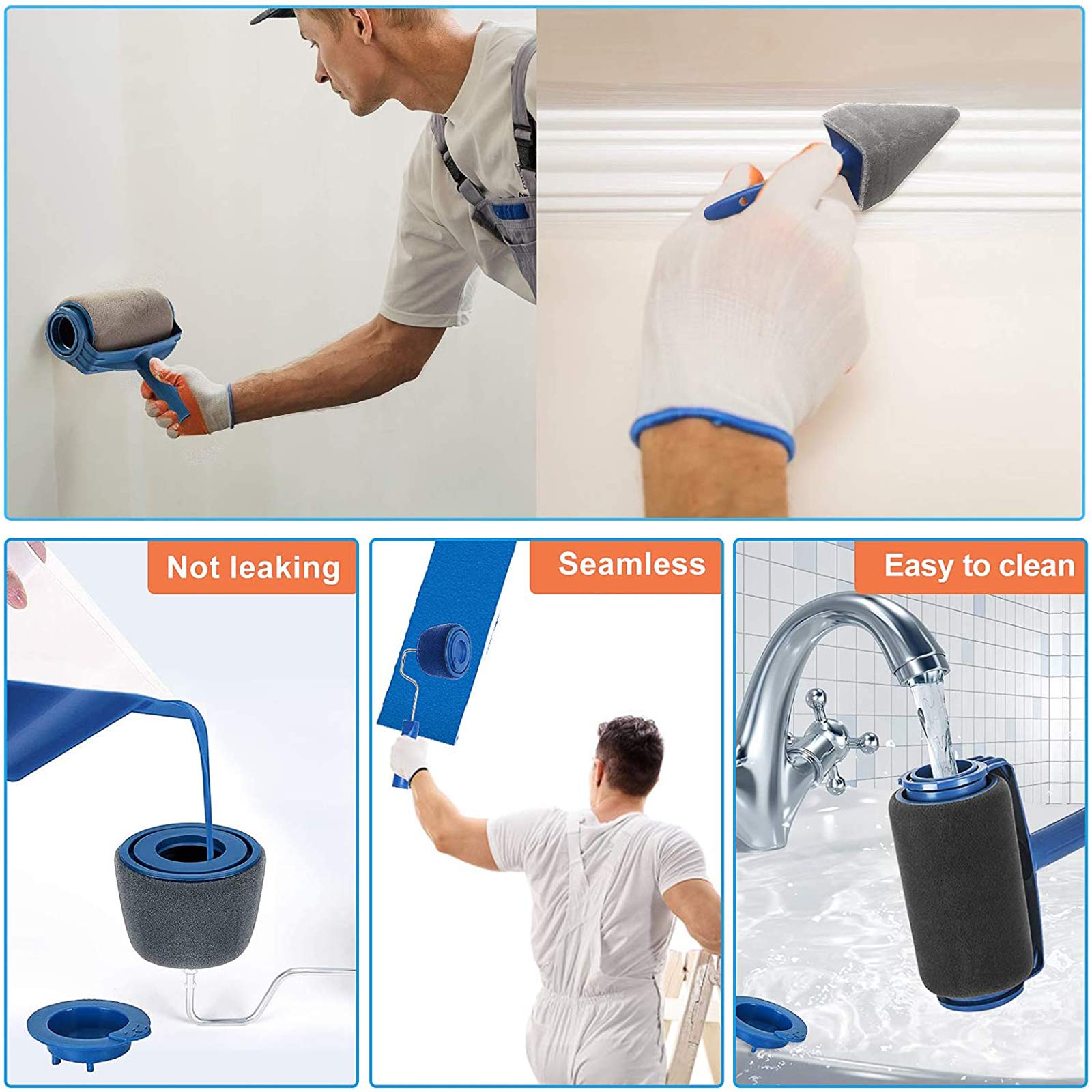 Not leaking

Seamless

Easy to clean