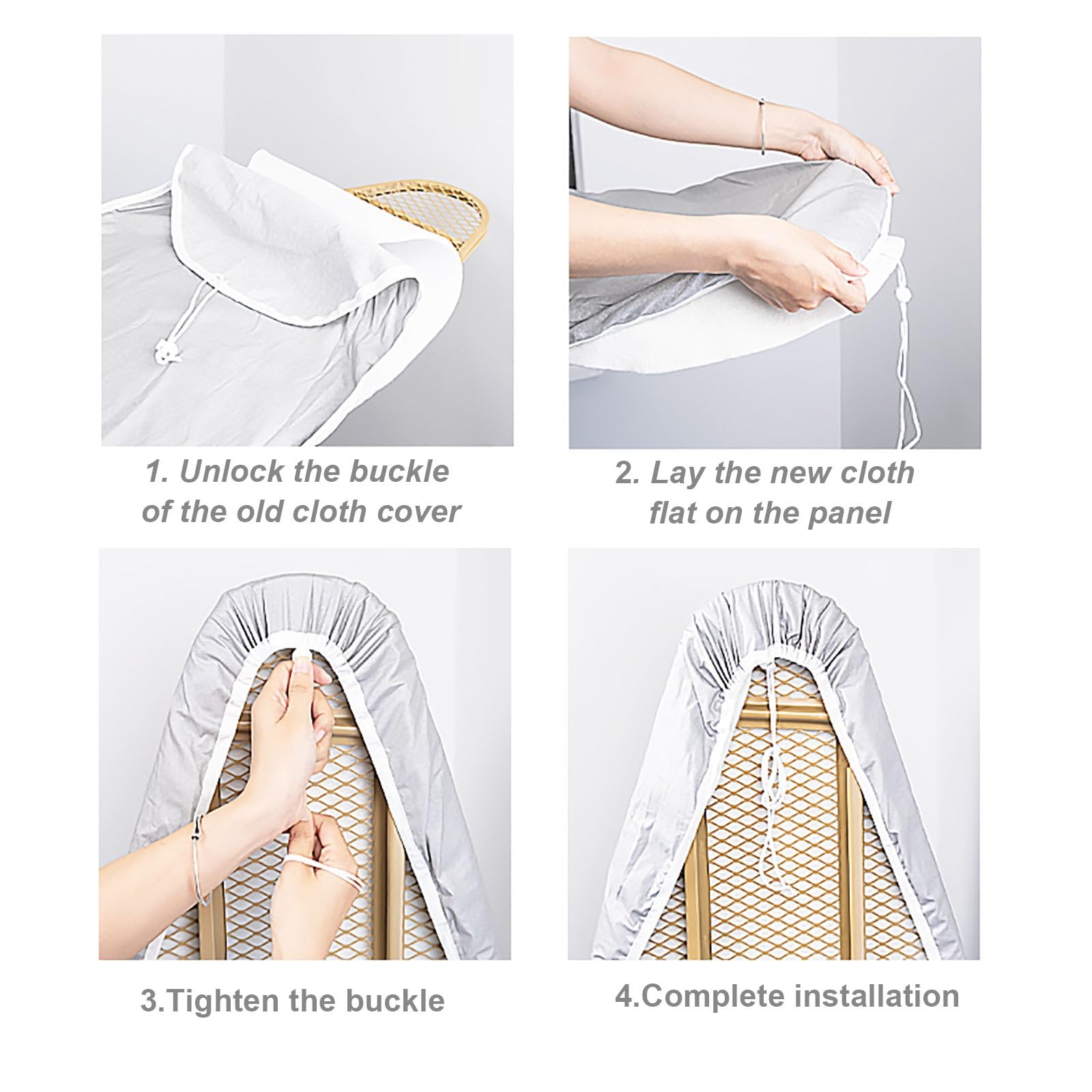 1. Unlock the buckle of the old cloth cover

2. Lay the new cloth flat on the panel

3.Tighten the buckle

4.Complete installation