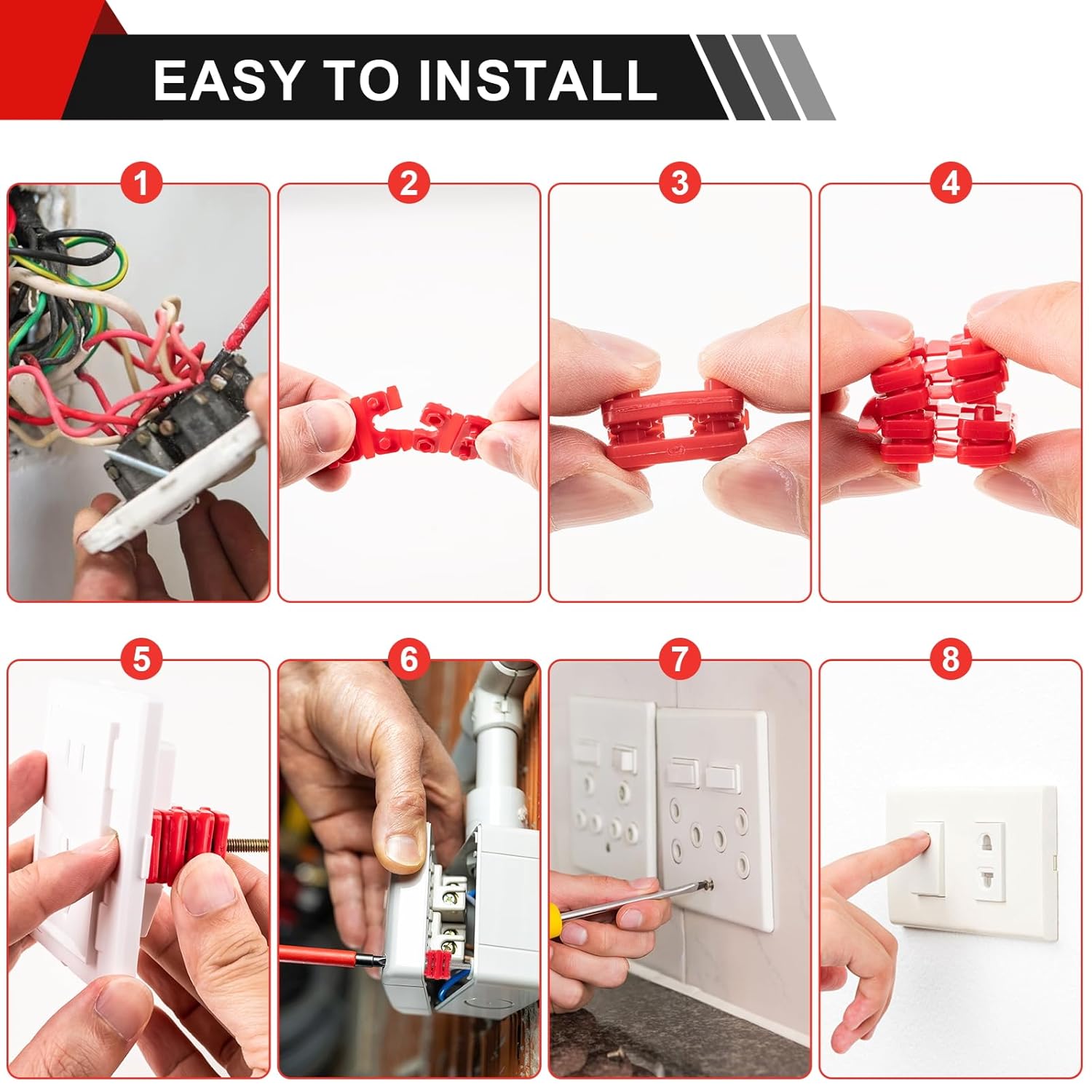 EASY TO INSTALL

1

2

3

4

5

6

7

8