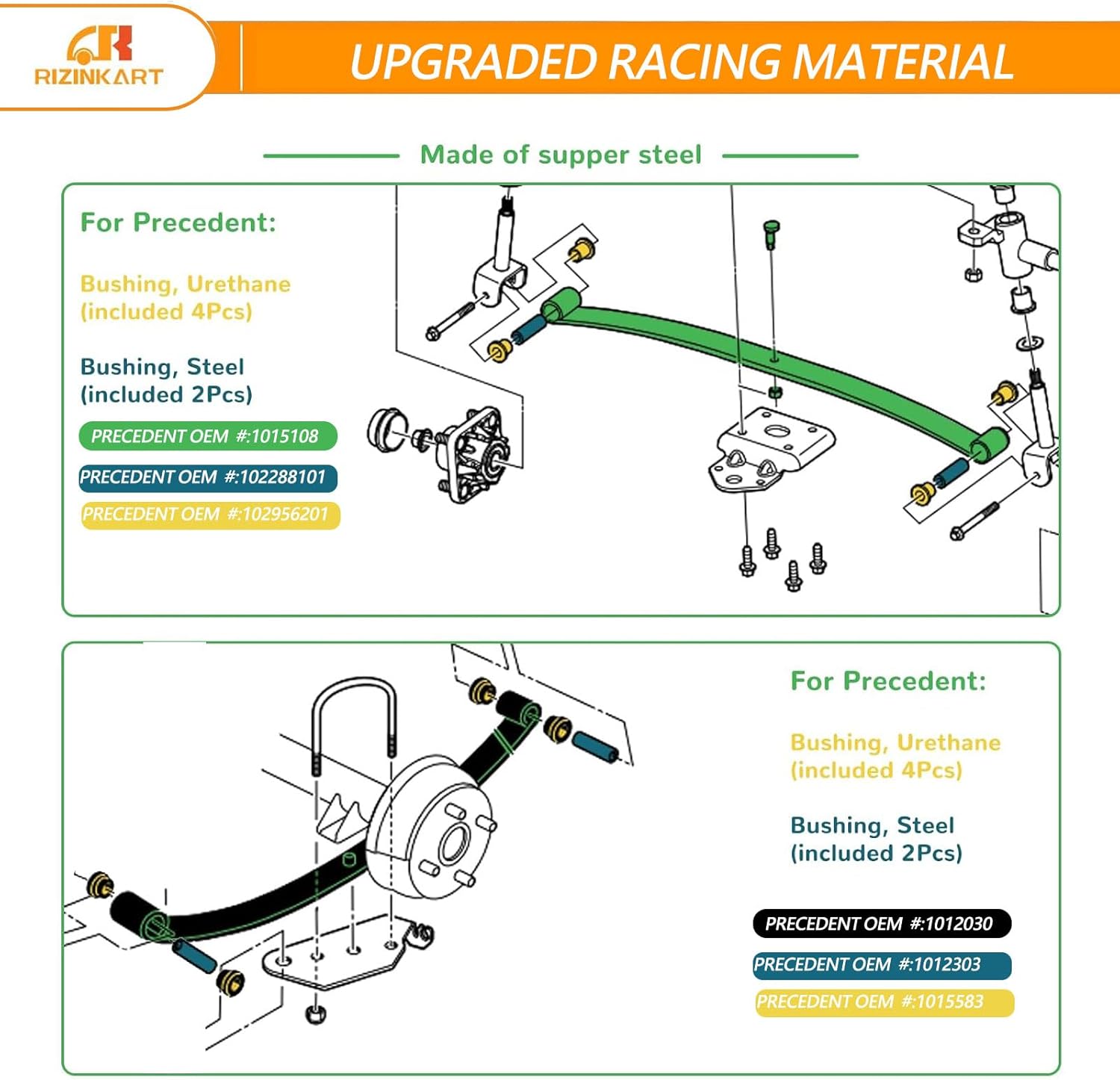 RIZINKART

UPGRADED RACING MATERIAL

Made of supper steel

For Precedent:

Bushing, Urethane (included 4Pcs)

Bushing, Steel (included 2Pcs)

PRECEDENT OEM #:1015108

PRECEDENT OEM #:102288101

PRECEDENT OEM #:102956201

For Precedent:

Bushing, Urethane (included 4Pcs)

Bushing, Steel (included 2Pcs)

PRECEDENT OEM #:1012030

PRECEDENT OEM #:1012303

PRECEDENT OEM #:1015583