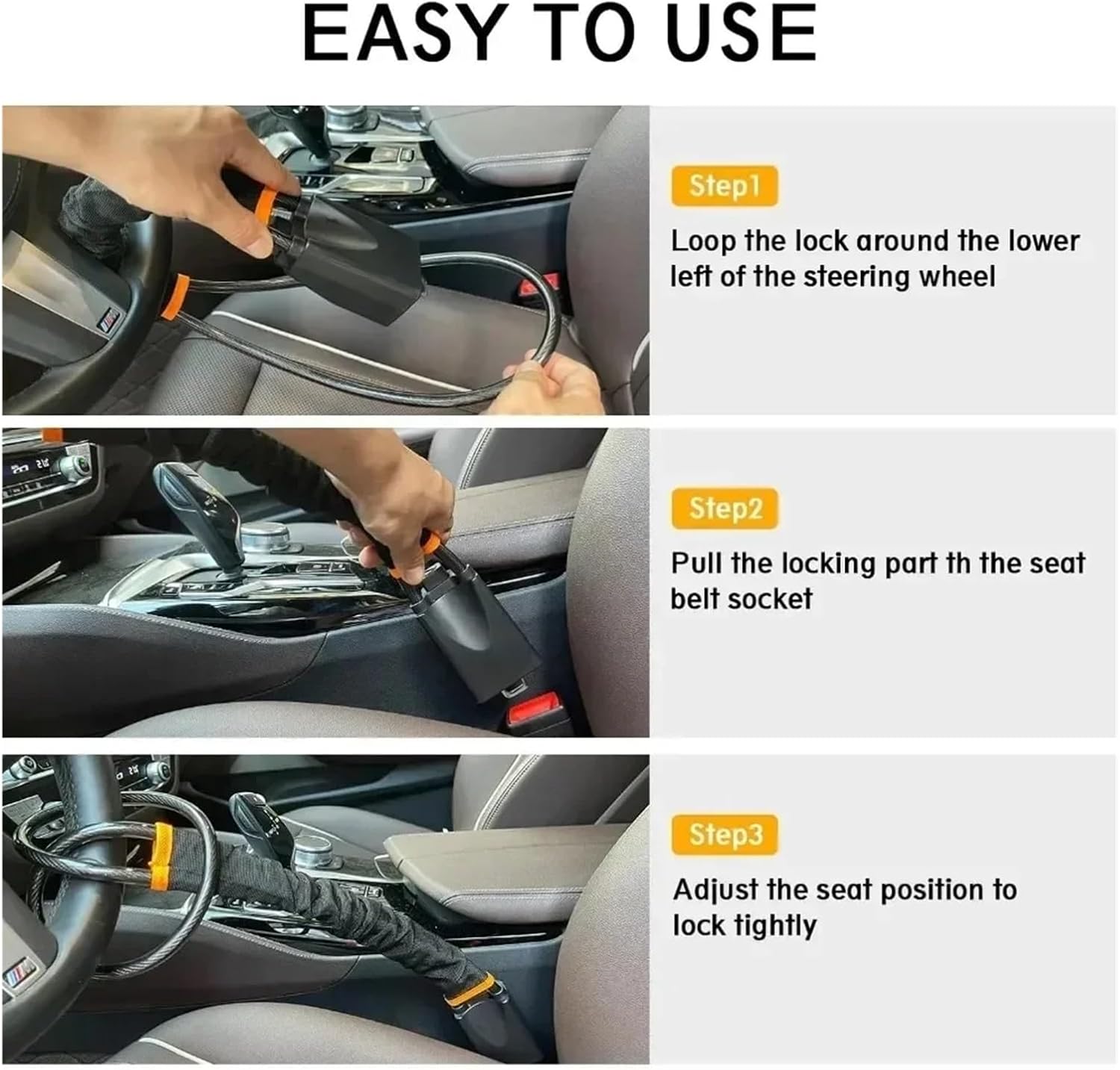 EASY TO USE

Step1

Loop the lock around the lower left of the steering wheel

Step2

Pull the locking part th the seat belt socket

Step3

Adjust the seat position to lock tightly