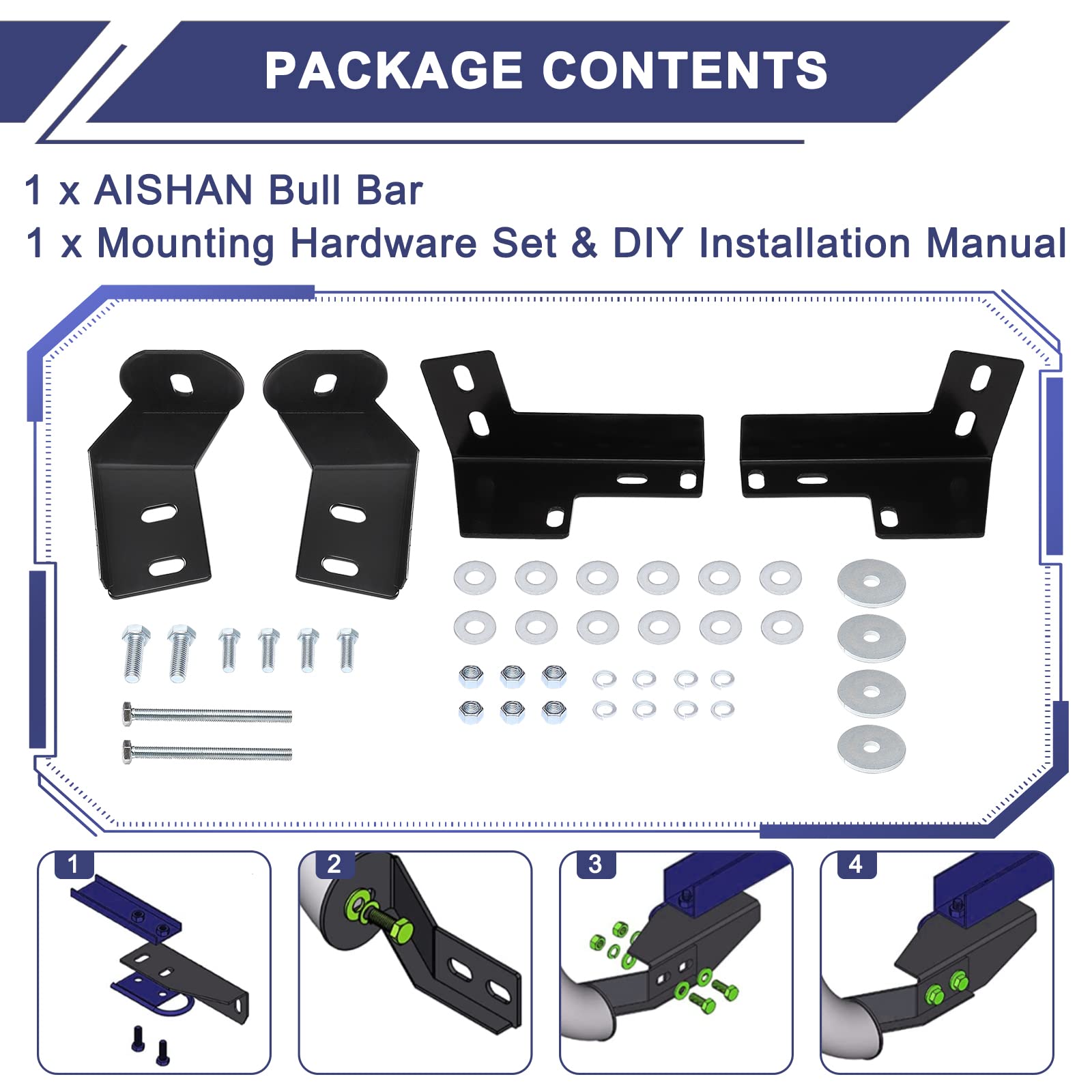 PACKAGE CONTENTS

1 x AISHAN Bull Bar
1 x Mounting Hardware Set & DIY Installation Manual

1

2

3

4