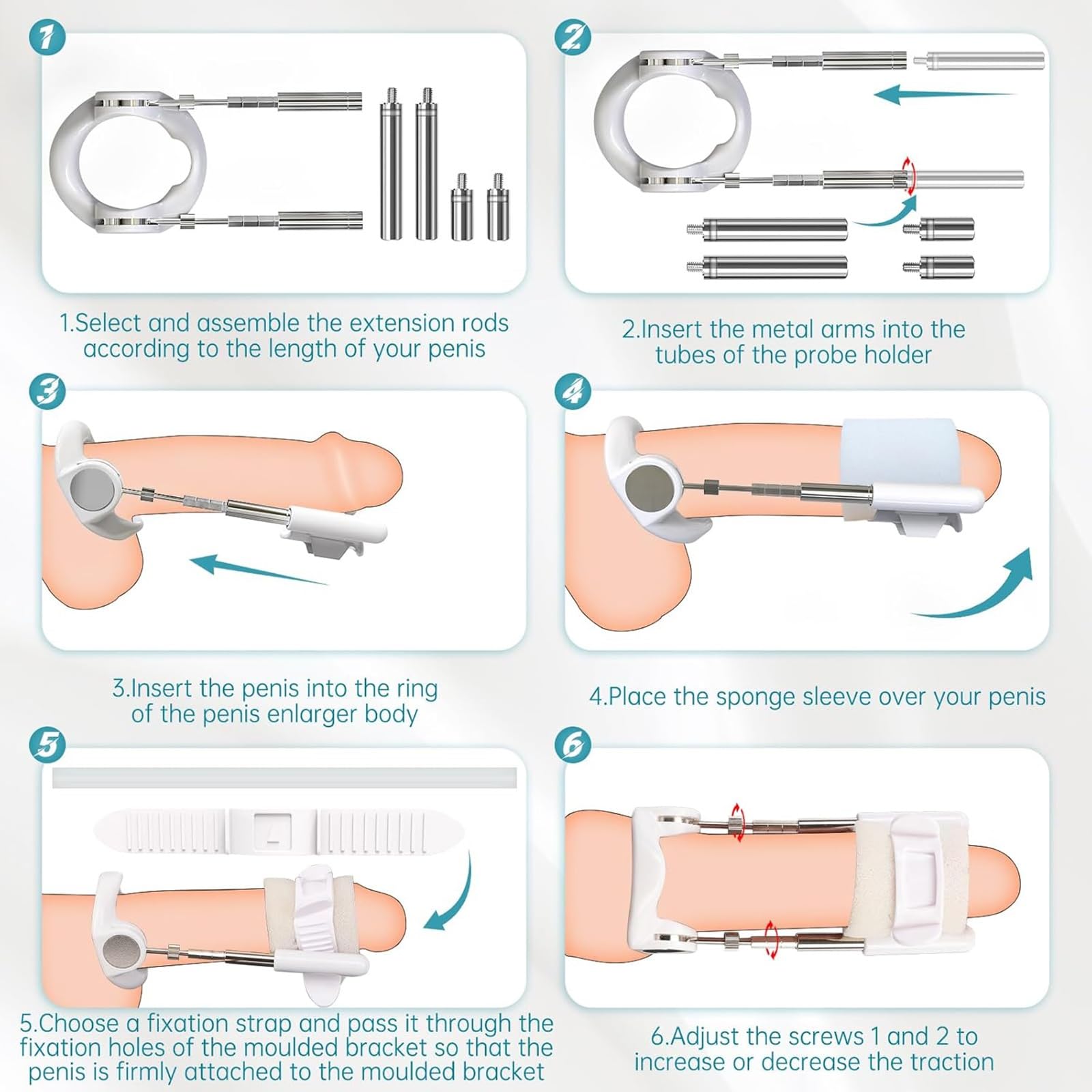 1

1.Select and assemble the extension rods according to the length of your penis

2

2.Insert the metal arms into the tubes of the probe holder

3

3.Insert the penis into the ring of the penis enlarger body

4

4.Place the sponge sleeve over your penis

5

5.Choose a fixation strap and pass it through the fixation holes of the moulded bracket so that the penis is firmly attached to the moulded bracket

6

6.Adjust the screws 1 and 2 to increase or decrease the traction