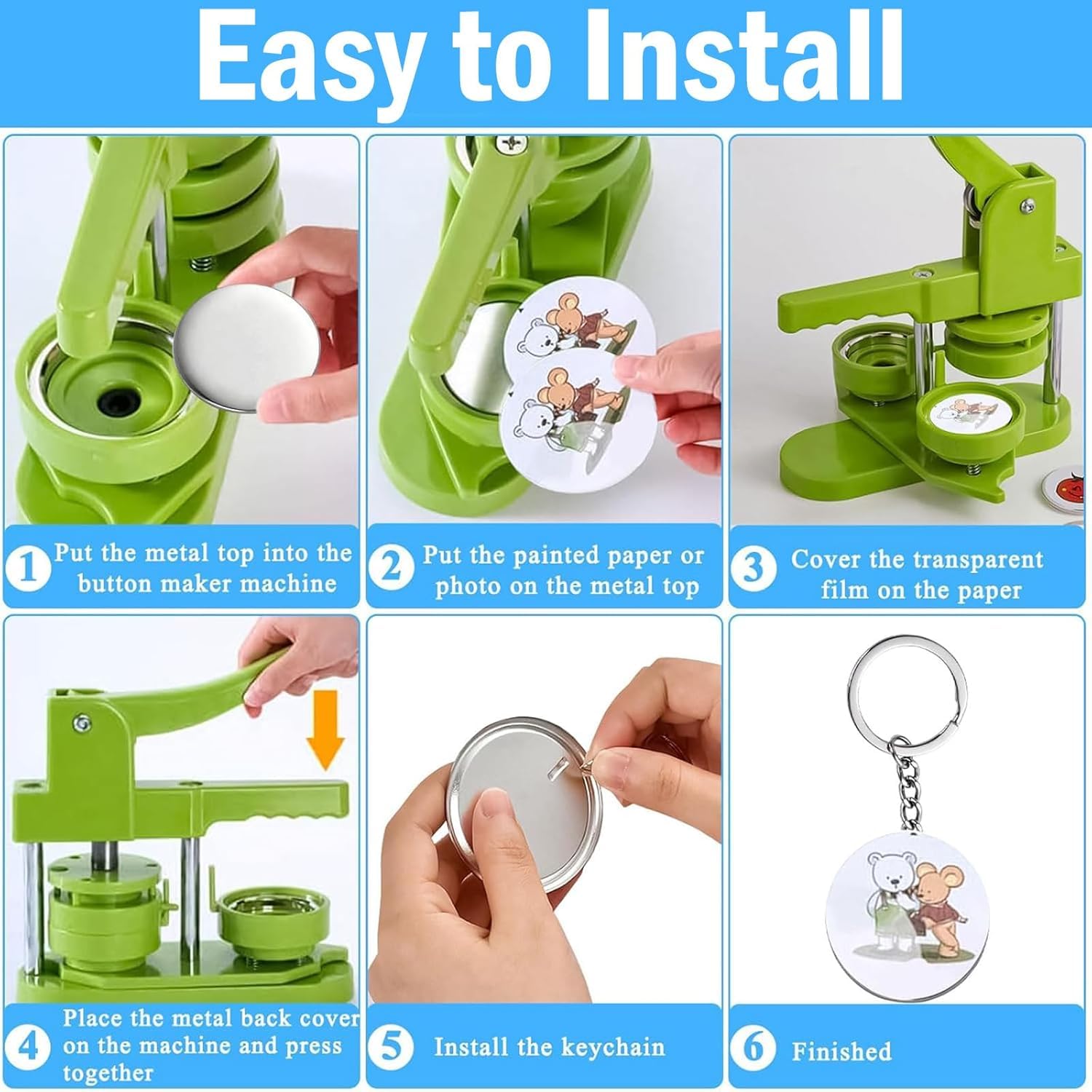 Easy to Install

1 Put the metal top into the button maker machine

2 Put the painted paper or photo on the metal top

3 Cover the transparent film on the paper

4 Place the metal back cover on the machine and press together

5 Install the keychain

6 Finished