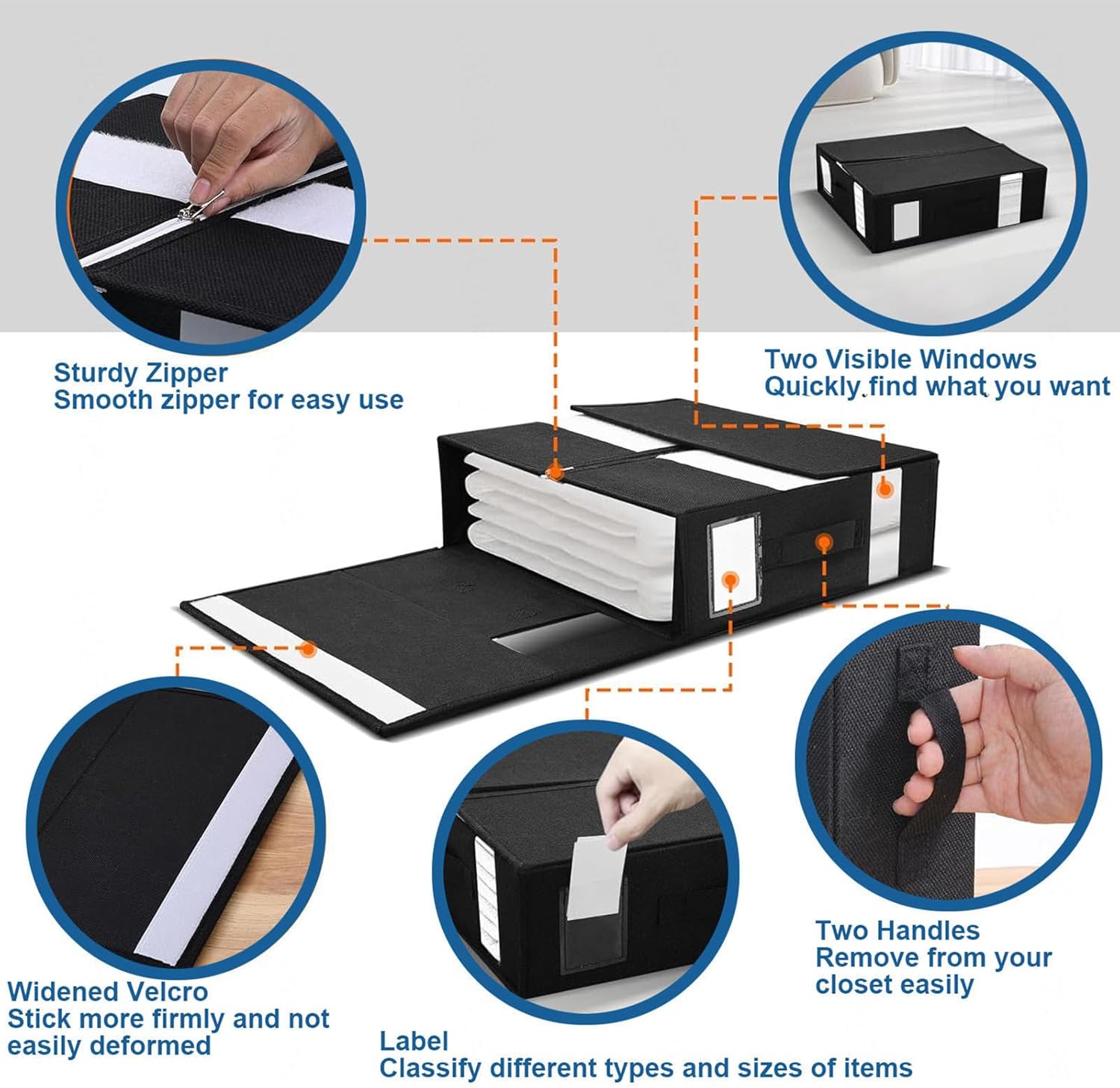 Sturdy Zipper
Smooth zipper for easy use

Two Visible Windows
Quickly find what you want

Widened Velcro
Stick more firmly and not easily deformed

Label
Classify different types and sizes of items

Two Handles
Remove from your closet easily