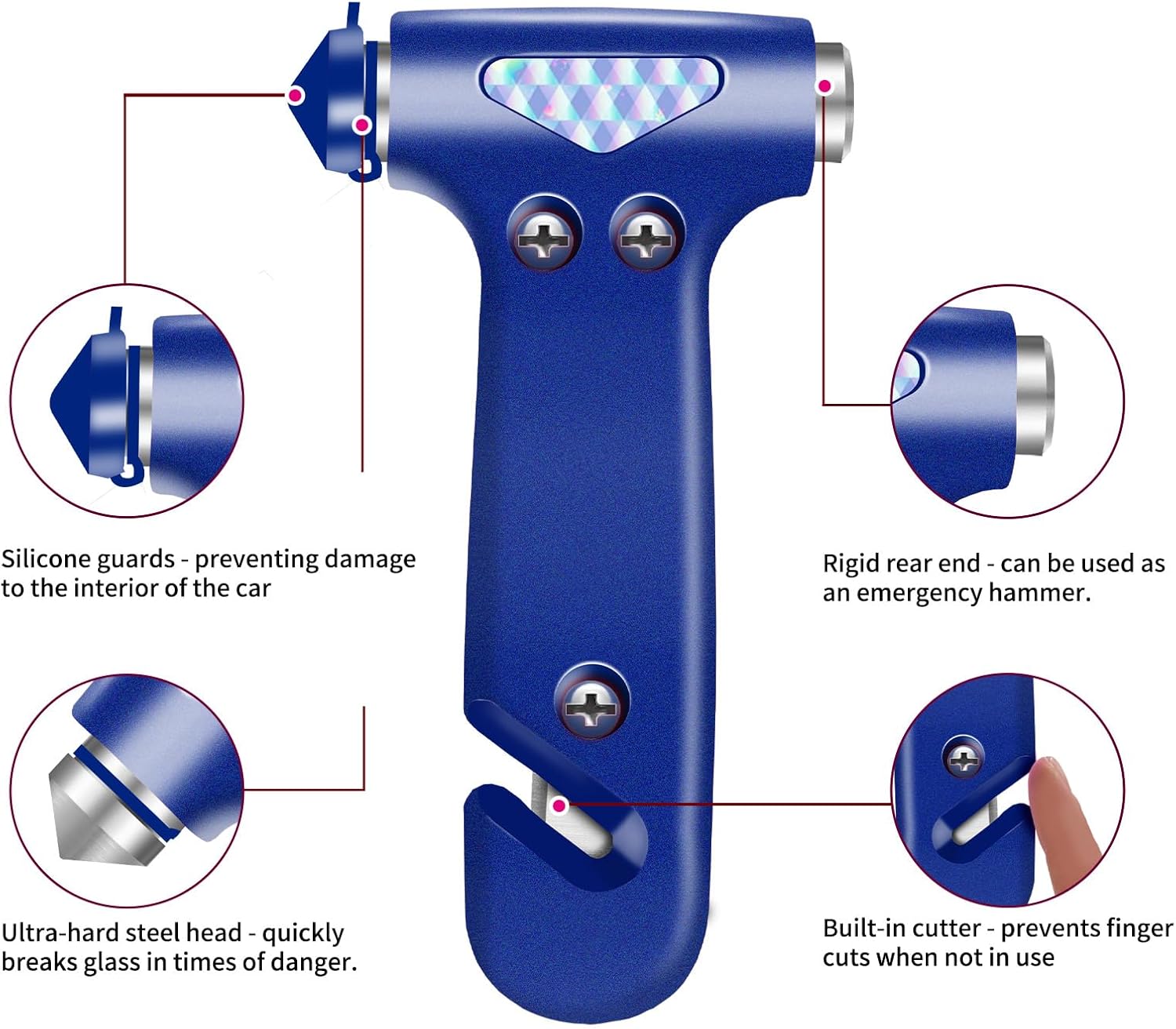 Silicone guards - preventing damage to the interior of the car

Rigid rear end - can be used as an emergency hammer.

Ultra-hard steel head - quickly breaks glass in times of danger.

Built-in cutter - prevents finger cuts when not in use