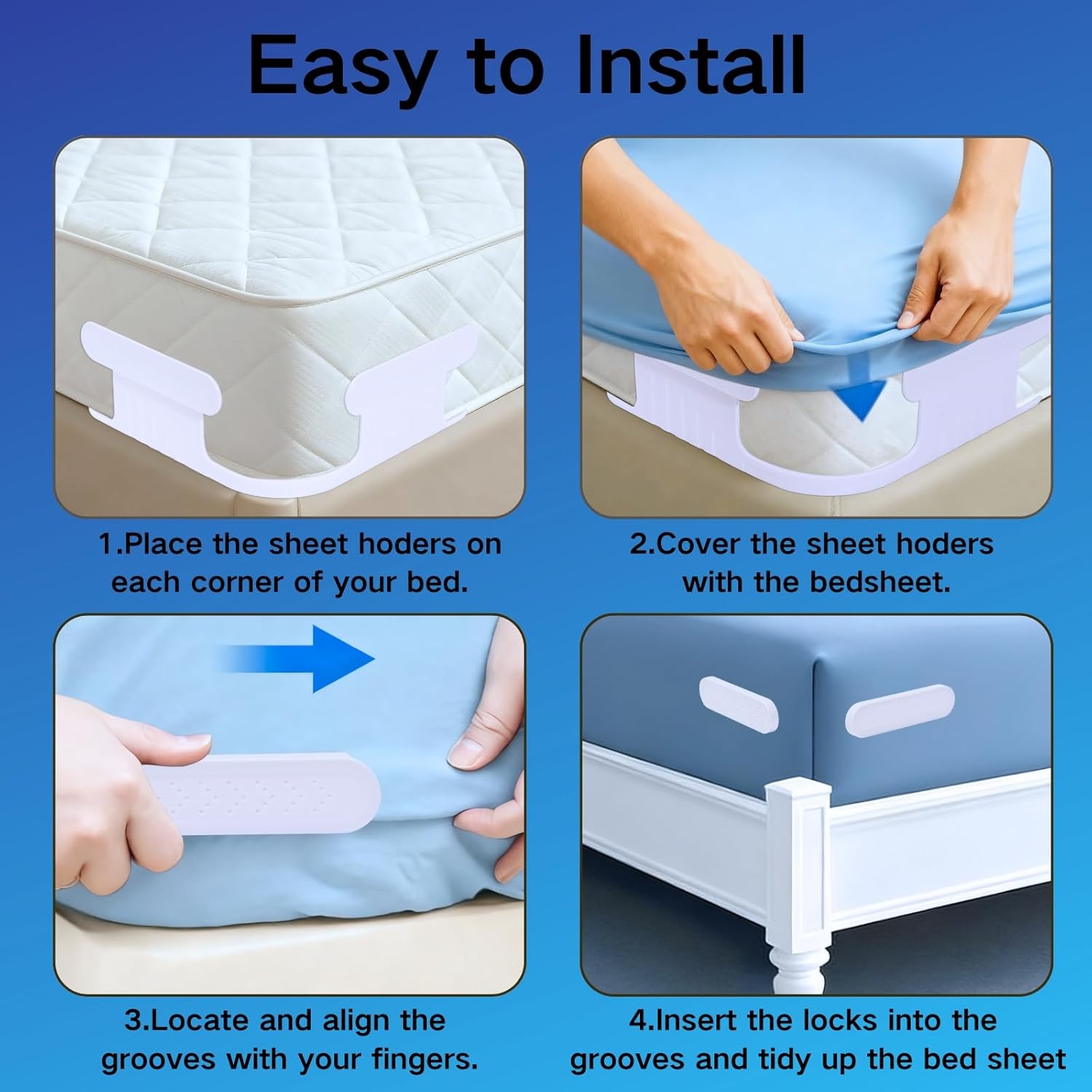 Easy to Install

1.Place the sheet hoders on each corner of your bed.

2.Cover the sheet hoders with the bedsheet.

3.Locate and align the grooves with your fingers.

4.Insert the locks into the grooves and tidy up the bed sheet