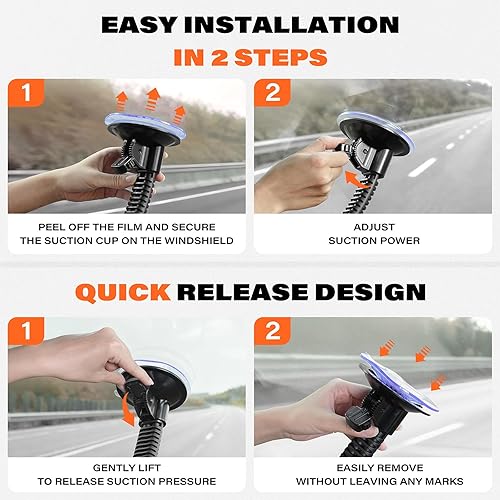 EASY INSTALLATION
IN 2 STEPS

1

PEEL OFF THE FILM AND SECURE THE SUCTION CUP ON THE WINDSHIELD

2

ADJUST SUCTION POWER

QUICK RELEASE DESIGN

1

GENTLY LIFT TO RELEASE SUCTION PRESSURE

2

EASILY REMOVE WITHOUT LEAVING ANY MARKS