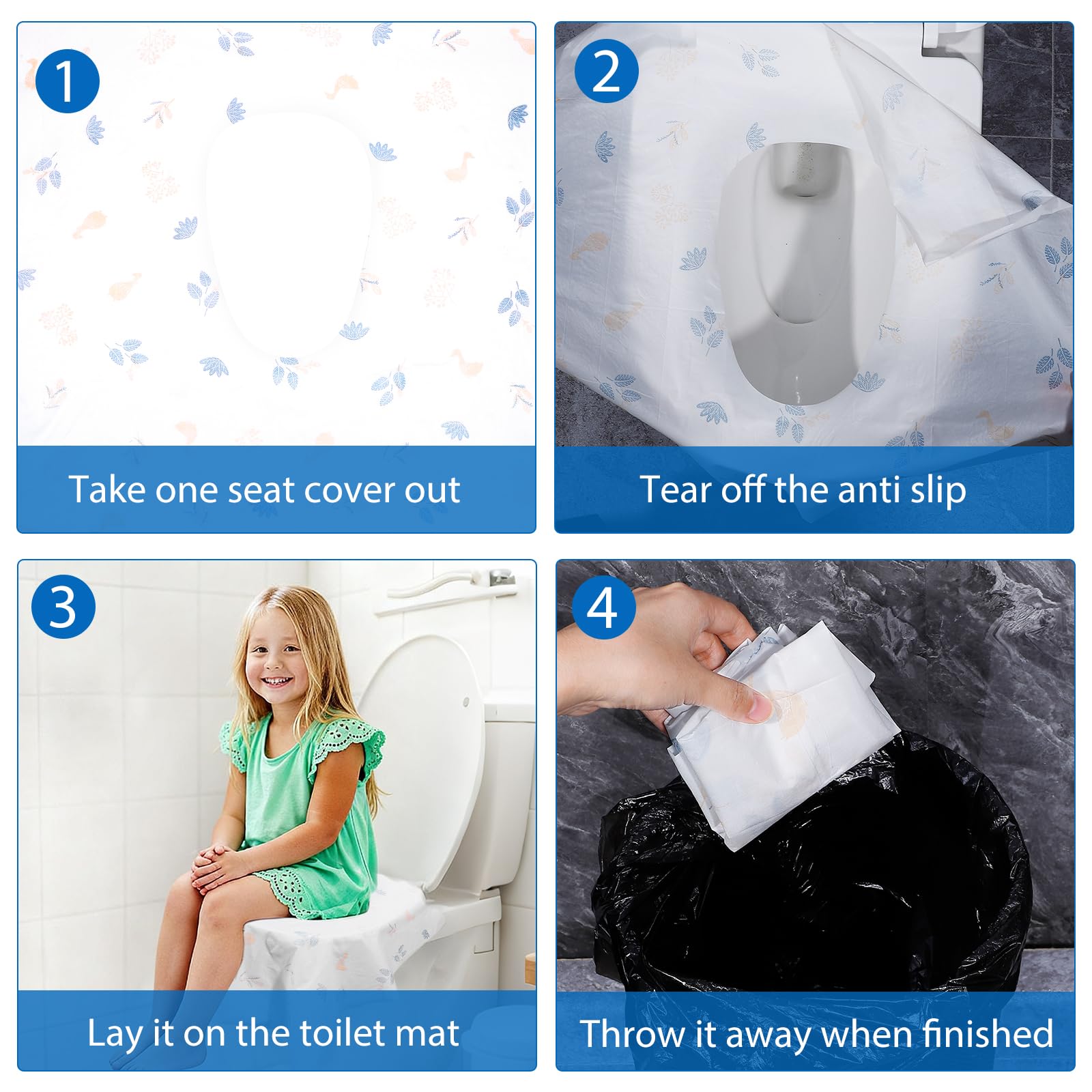 1

Take one seat cover out

2

Tear off the anti slip

3

Lay it on the toilet mat

4

Throw it away when finished