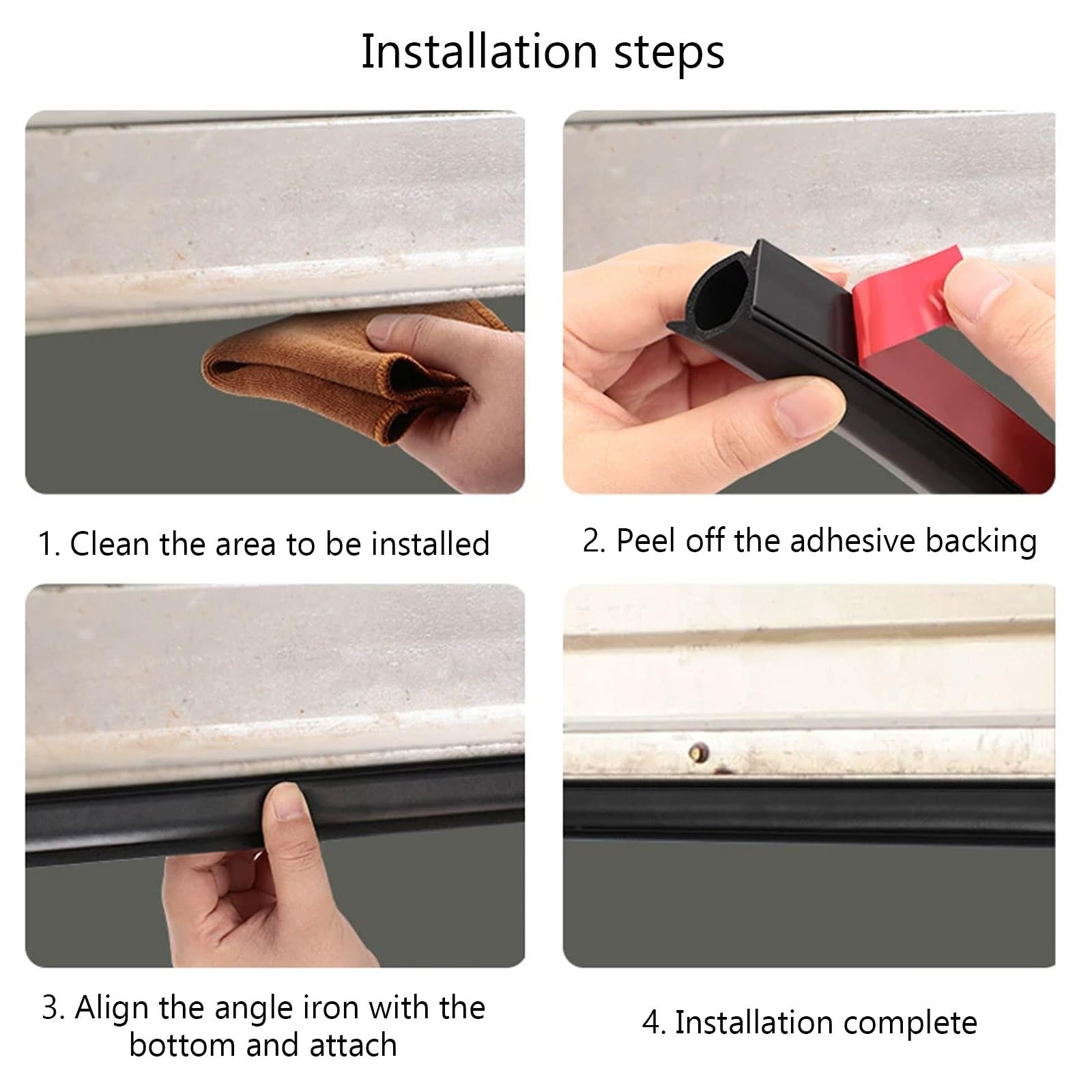 Installation steps

1. Clean the area to be installed

2. Peel off the adhesive backing

3. Align the angle iron with the bottom and attach

4. Installation complete