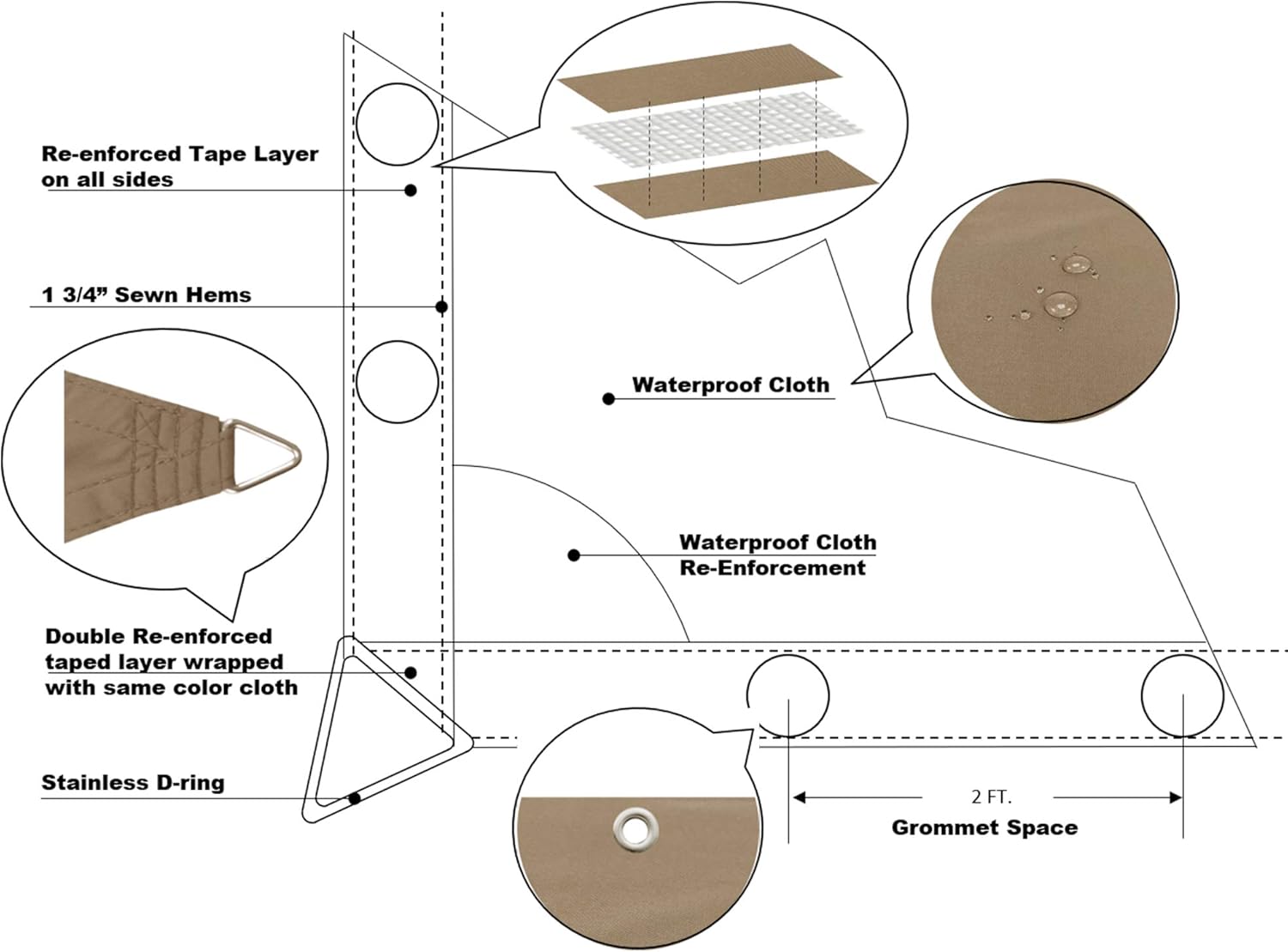 Re-enforced Tape Layer on all sides

1 3/4” Sewn Hems

Waterproof Cloth

Waterproof Cloth Re-Enforcement

Double Re-enforced taped layer wrapped with same color cloth

Stainless D-ring

2 FT.
Grommet Space