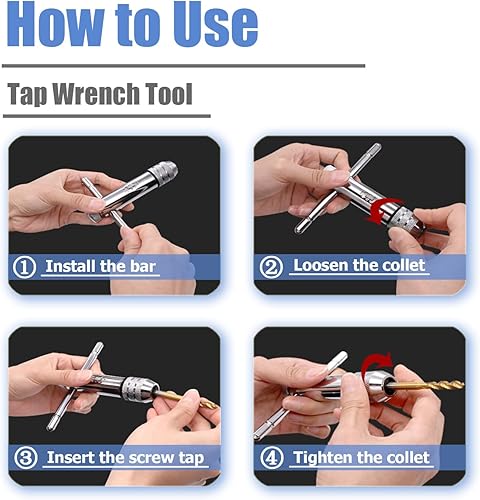 How to Use

Tap Wrench Tool

① Install the bar

② Loosen the collet

③ Insert the screw tap

④ Tighten the collet