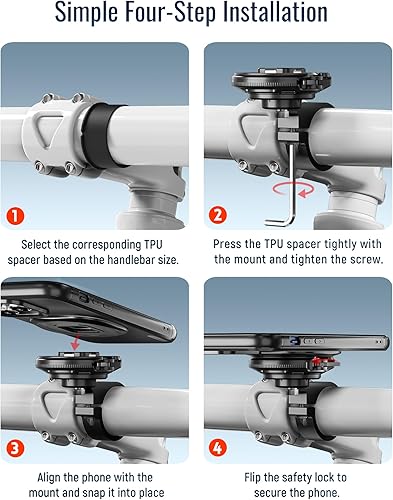 Simple Four-Step Installation

1

Select the corresponding TPU spacer based on the handlebar size.

2

Press the TPU spacer tightly with the mount and tighten the screw.

3

Align the phone with the mount and snap it into place

4

Flip the safety lock to secure the phone.