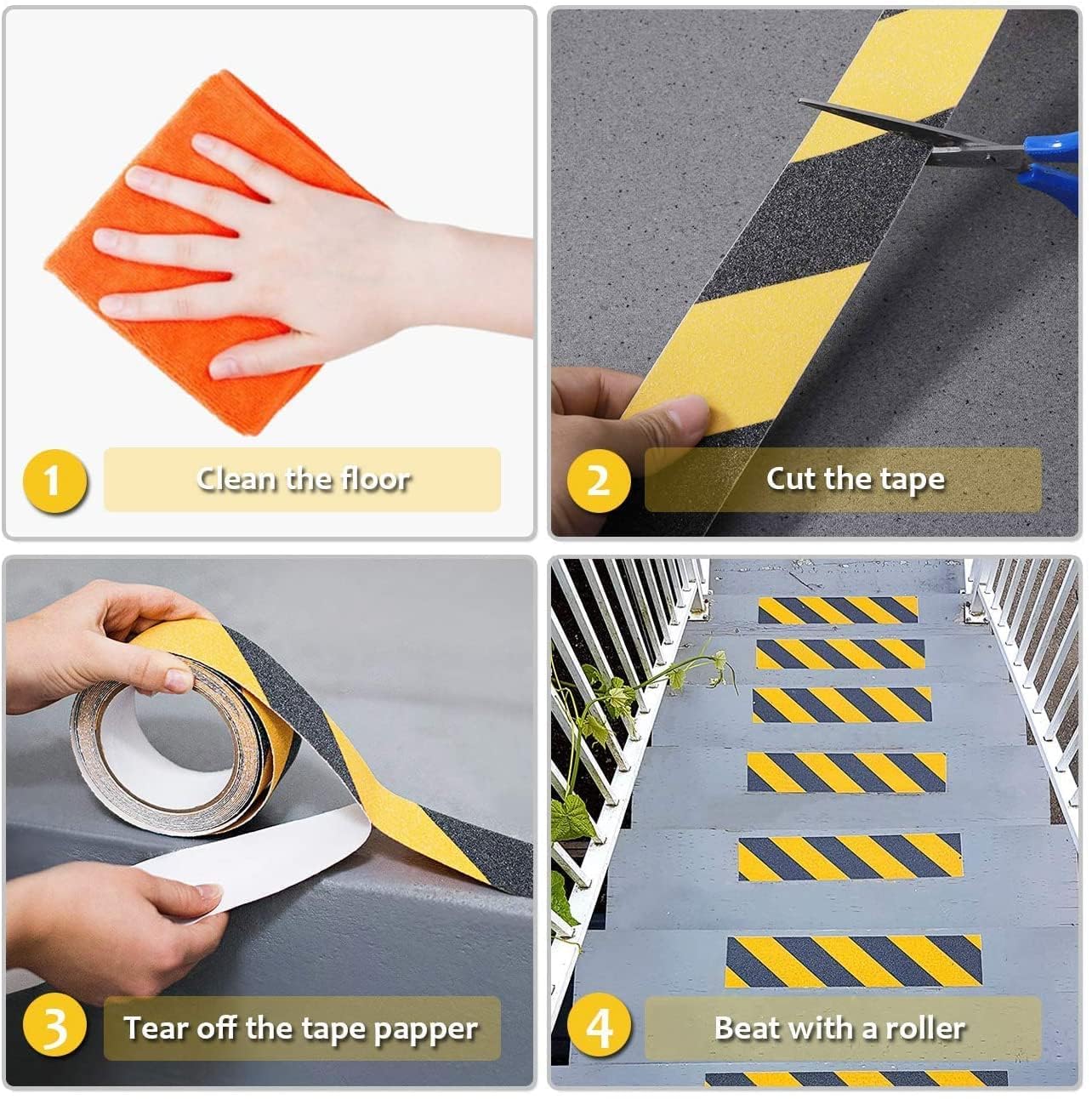 1 Clean the floor

2 Cut the tape

3 Tear off the tape papper

4 Beat with a roller