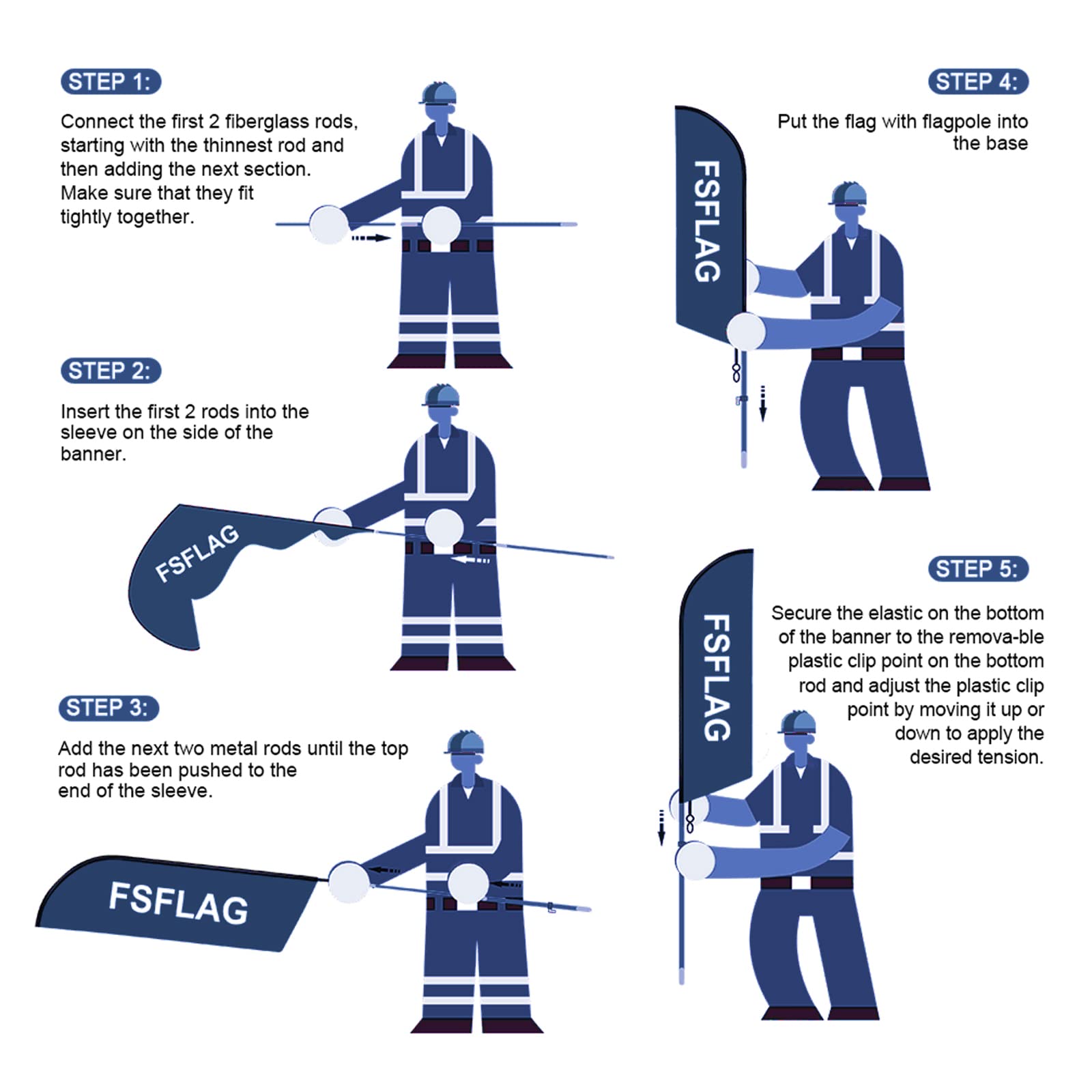 STEP 1:

Connect the first 2 fiberglass rods, starting with the thinnest rod and then adding the next section. Make sure that they fit tightly together.

STEP 2:

Insert the first 2 rods into the sleeve on the side of the banner.

FSFLAG

STEP 3:

Add the next two metal rods until the top rod has been pushed to the end of the sleeve.

FSFLAG

STEP 4:

Put the flag with flagpole into the base

FSFLAG

STEP 5:

Secure the elastic on the bottom of the banner to the remova-ble plastic clip point on the bottom rod and adjust the plastic clip point by moving it up or down to apply the desired tension.

FSFLAG