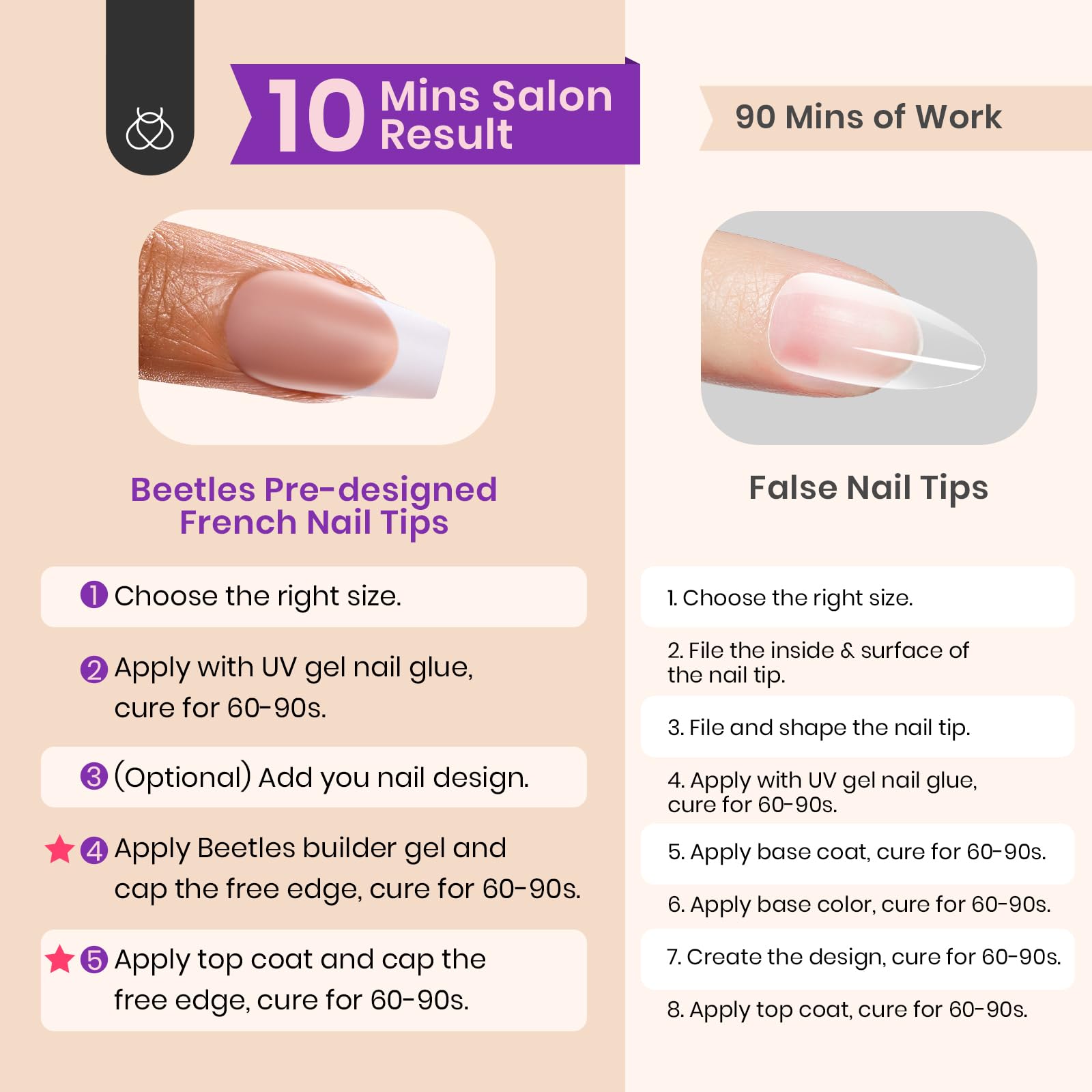 10 Mins Salon Result

Beetles Pre-designed French Nail Tips

1 Choose the right size.

2 Apply with UV gel nail glue, cure for 60-90s.

3 (Optional) Add you nail design.

4 Apply Beetles builder gel and cap the free edge, cure for 60-90s.

5 Apply top coat and cap the free edge, cure for 60-90s.

90 Mins of Work

False Nail Tips

1. Choose the right size.

2. File the inside & surface of the nail tip.

3. File and shape the nail tip.

4. Apply with UV gel nail glue, cure for 60-90s.

5. Apply base coat, cure for 60-90s.

6. Apply base color, cure for 60-90s.

7. Create the design, cure for 60-90s.

8. Apply top coat, cure for 60-90s.