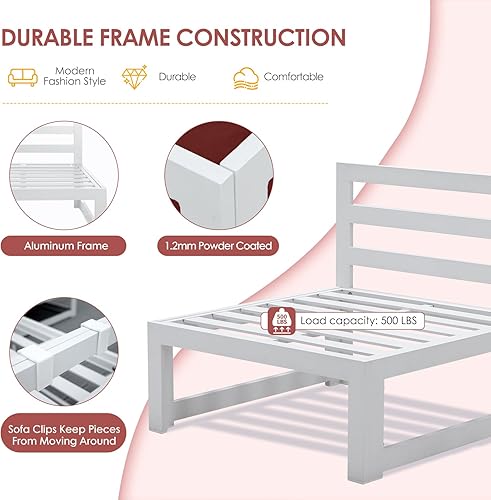 DURABLE FRAME CONSTRUCTION

Modern Fashion Style

Durable

Comfortable

Aluminum Frame

1.2mm Powder Coated

500 LBS

Load capacity: 500 LBS

Sofa Clips Keep Pieces From Moving Around