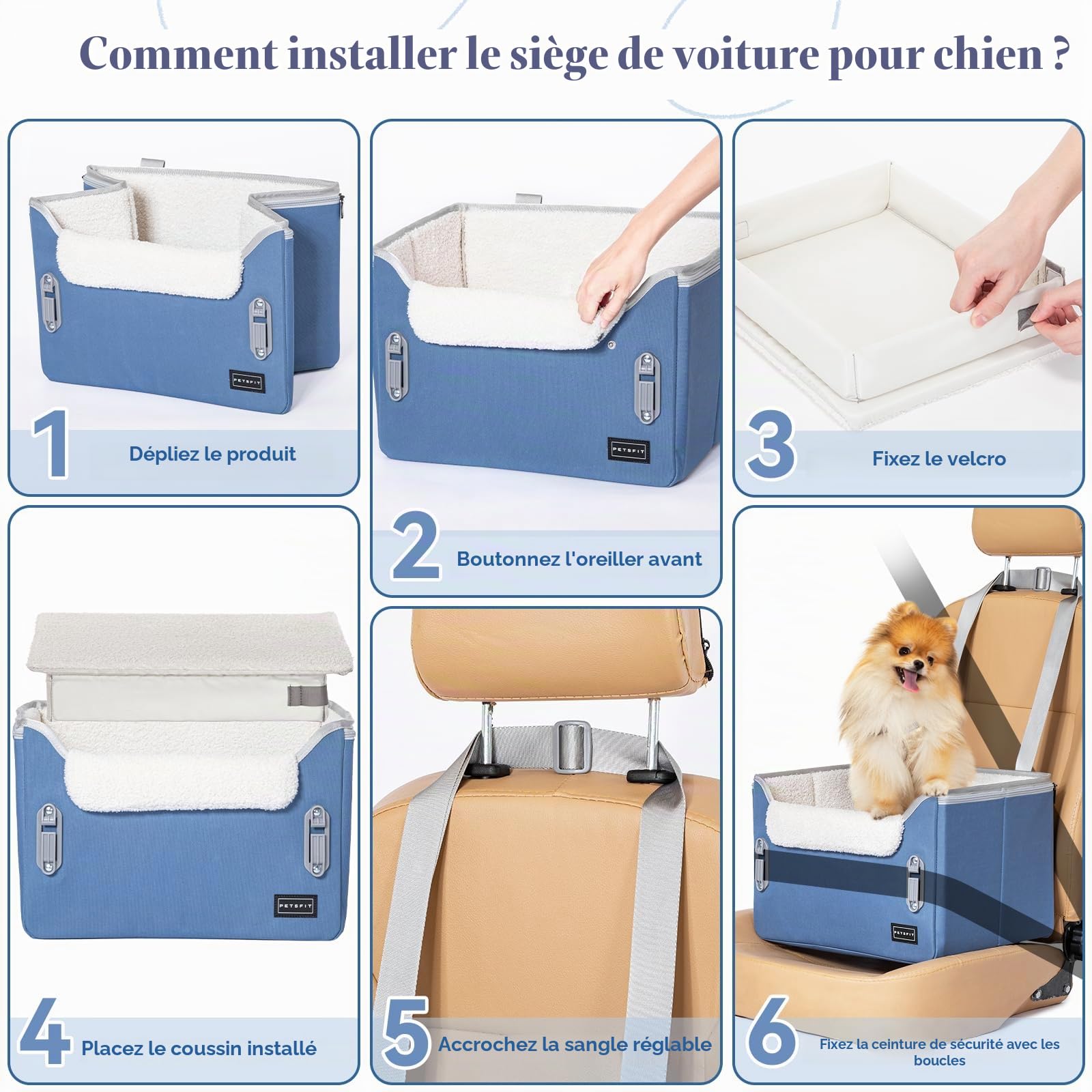 Comment installer le siège de voiture pour chien ?

PETSFIT

1 Dépliez le produit

PETSFIT

2 Boutonnez l'oreiller avant

3 Fixez le velcro

PETSFIT

4 Placez le coussin installé

5 Accrochez la sangle réglable

PETSFIT

6 Fixez la ceinture de sécurité avec les boucles