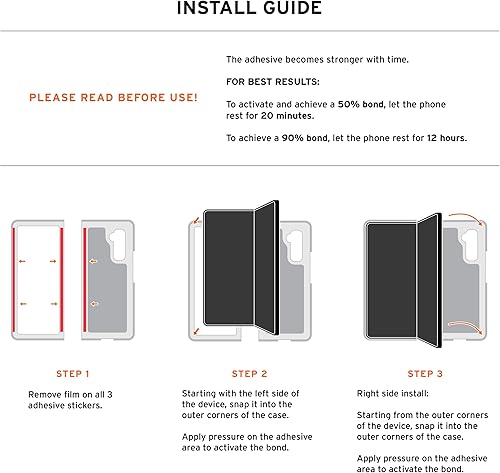 INSTALL GUIDE

PLEASE READ BEFORE USE!

The adhesive becomes stronger with time.

FOR BEST RESULTS:

To activate and achieve a 50% bond, let the phone rest for 20 minutes.

To achieve a 90% bond, let the phone rest for 12 hours.

STEP 1

Remove film on all 3 adhesive stickers.

STEP 2

Starting with the left side of the device, snap it into the outer corners of the case.

Apply pressure on the adhesive area to activate the bond.

STEP 3

Right side install:

Starting from the outer corners of the device, snap it into the outer corners of the case.

Apply pressure on the adhesive area to activate the bond.