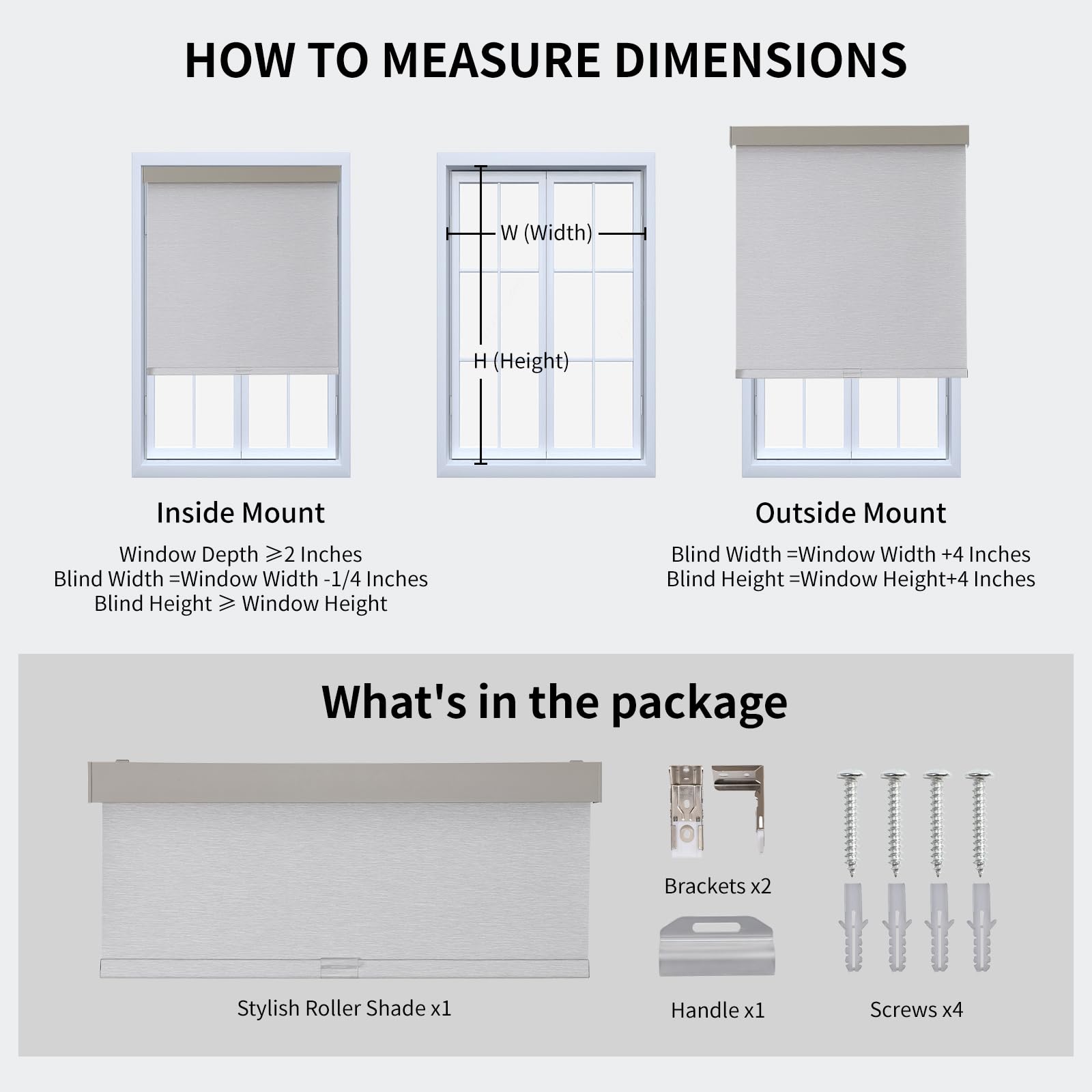 HOW TO MEASURE DIMENSIONS

W (Width)

H (Height)

Inside Mount

Window Depth ⩾2 Inches
Blind Width =Window Width -1/4 Inches
Blind Height ⩾ Window Height

Outside Mount

Blind Width =Window Width +4 Inches
Blind Height =Window Height+4 Inches

What's in the package

Stylish Roller Shade x1

Brackets x2

Handle x1

Screws x4